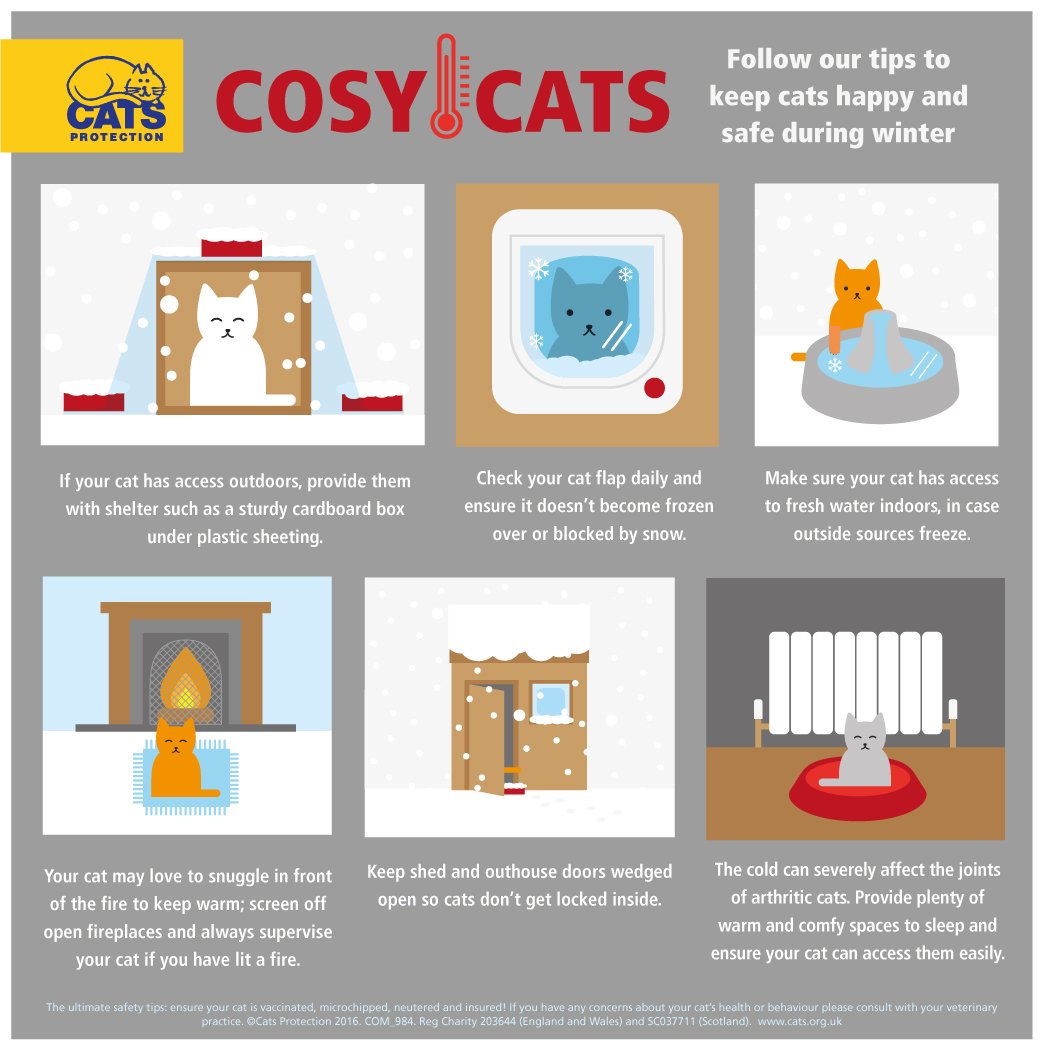 CATS PROTECTION

COSY CATS

Follow our tips to keep cats happy and safe during winter

If your cat has access outdoors, provide them with shelter such as a sturdy cardboard box under plastic sheeting.

Check your cat flap daily and ensure it doesn't become frozen over or blocked by snow.

Make sure your cat has access to fresh water indoors, in case outside sources freeze.

Your cat may love to snuggle in front of the fire to keep warm; screen off open fireplaces and always supervise your cat if you have lit a fire.

Keep shed and outhouse doors wedged open so cats don't get locked inside.

The cold can severely affect the joints of arthritic cats. Provide plenty of warm and comfy spaces to sleep and ensure your cat can access them easily.

The ultimate safety tips: ensure your cat is vaccinated, microchipped, neutered and insured! If you have any concerns about your cat's health or behaviour please consult with your veterinary practice. ©Cats Protection 2016. COM_984. Reg Charity 203644 (England and Wales) and SC037711 (Scotland). www.cats.org.uk