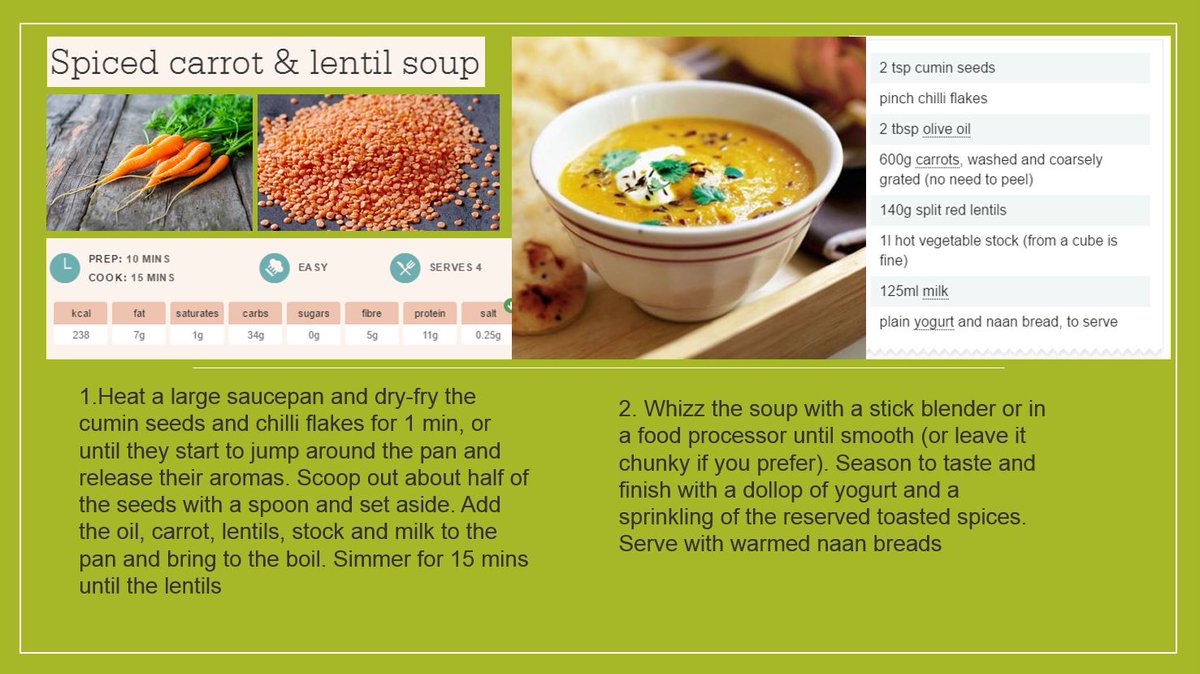 Spiced carrot & lentil soup

PREP: 10 MINS
COOK: 15 MINS

EASY

SERVES 4

| kcal | fat | saturates | carbs | sugars | fibre | protein | salt |
|---|---|---|---|---|---|---|---|
| 238 | 7g | 1g | 34g | 0g | 5g | 11g | 0.25g |

2 tsp cumin seeds

pinch chilli flakes

2 tbsp olive oil

600g carrots, washed and coarsely grated (no need to peel)

140g split red lentils

1l hot vegetable stock (from a cube is fine)

125ml milk

plain yogurt and naan bread, to serve

1.Heat a large saucepan and dry-fry the cumin seeds and chilli flakes for 1 min, or until they start to jump around the pan and release their aromas. Scoop out about half of the seeds with a spoon and set aside. Add the oil, carrot, lentils, stock and milk to the pan and bring to the boil. Simmer for 15 mins until the lentils

2. Whizz the soup with a stick blender or in a food processor until smooth (or leave it chunky if you prefer). Season to taste and finish with a dollop of yogurt and a sprinkling of the reserved toasted spices. Serve with warmed naan breads