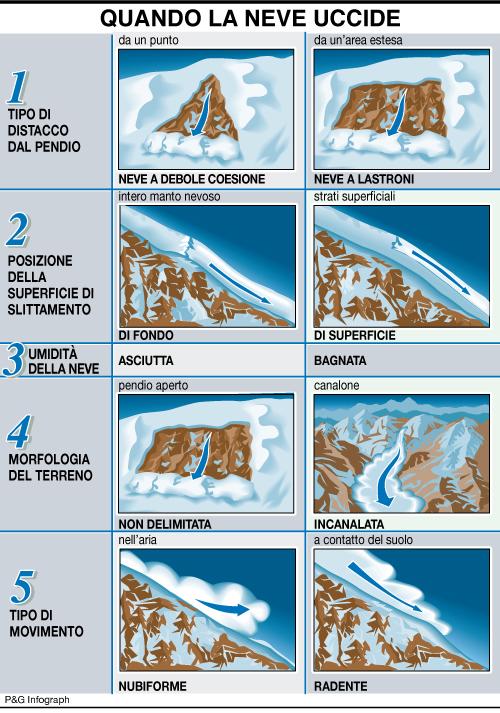 QUANDO LA NEVE UCCIDE

1 TIPO DI DISTACCO DAL PENDIO

da un punto

NEVE A DEBOLE COESIONE

da un'area estesa

NEVE A LASTRONI

2 POSIZIONE DELLA SUPERFICIE DI SLITTAMENTO

intero manto nevoso

DI FONDO

strati superficiali

DI SUPERFICIE

3 UMIDITÀ DELLA NEVE

ASCIUTTA

BAGNATA

4 MORFOLOGIA DEL TERRENO

pendio aperto

NON DELIMITATA

canalone

INCANALATA

5 TIPO DI MOVIMENTO

nell'aria

NUBIFORME

a contatto del suolo

RADENTE

P&G Infograph