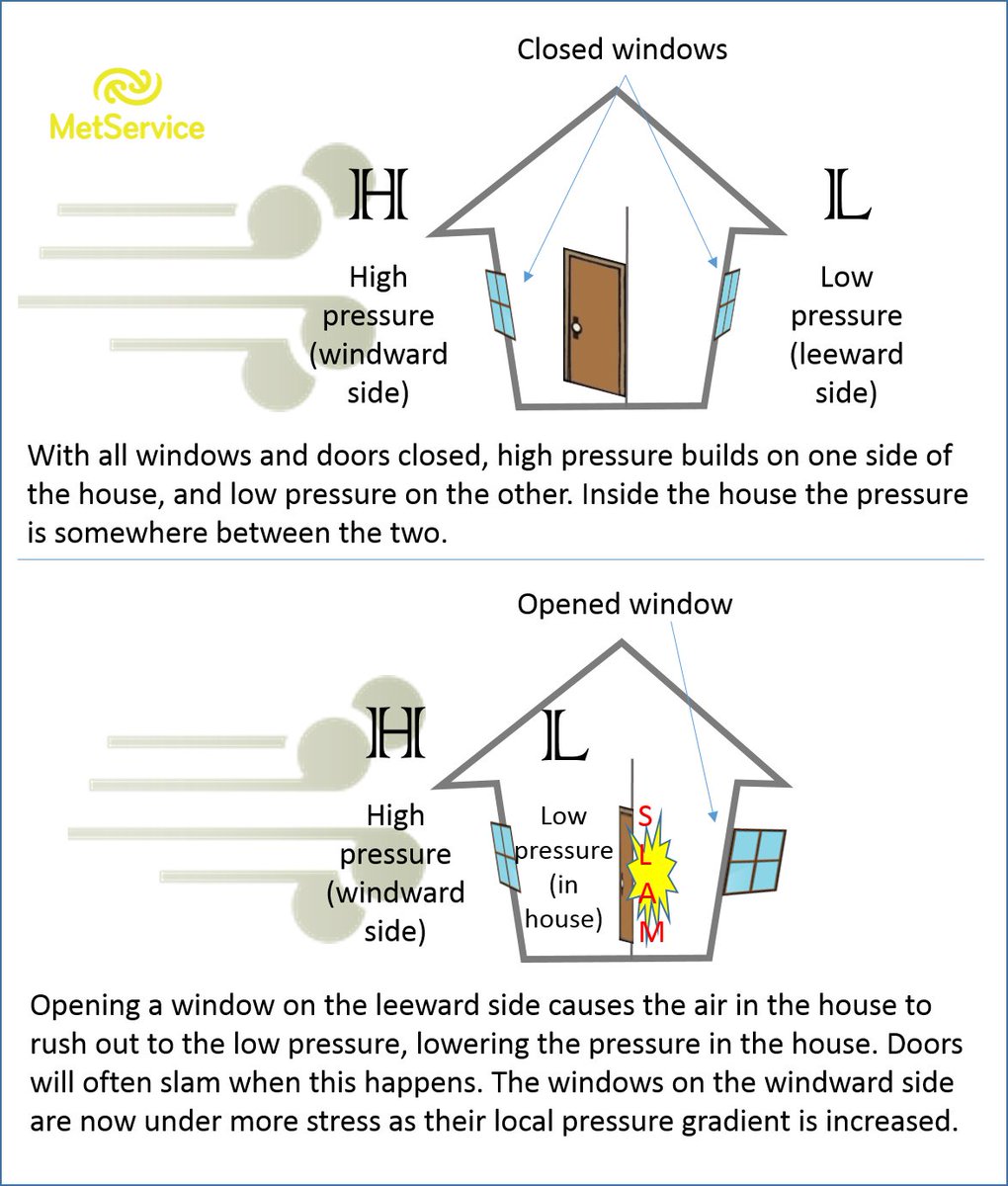 MetService

Closed windows

H

High pressure (windward side)

L

Low pressure (leeward side)

With all windows and doors closed, high pressure builds on one side of the house, and low pressure on the other. Inside the house the pressure is somewhere between the two.

Opened window

H

High pressure (windward side)

L

Low pressure (in house)

SLAM

Opening a window on the leeward side causes the air in the house to rush out to the low pressure, lowering the pressure in the house. Doors will often slam when this happens. The windows on the windward side are now under more stress as their local pressure gradient is increased.