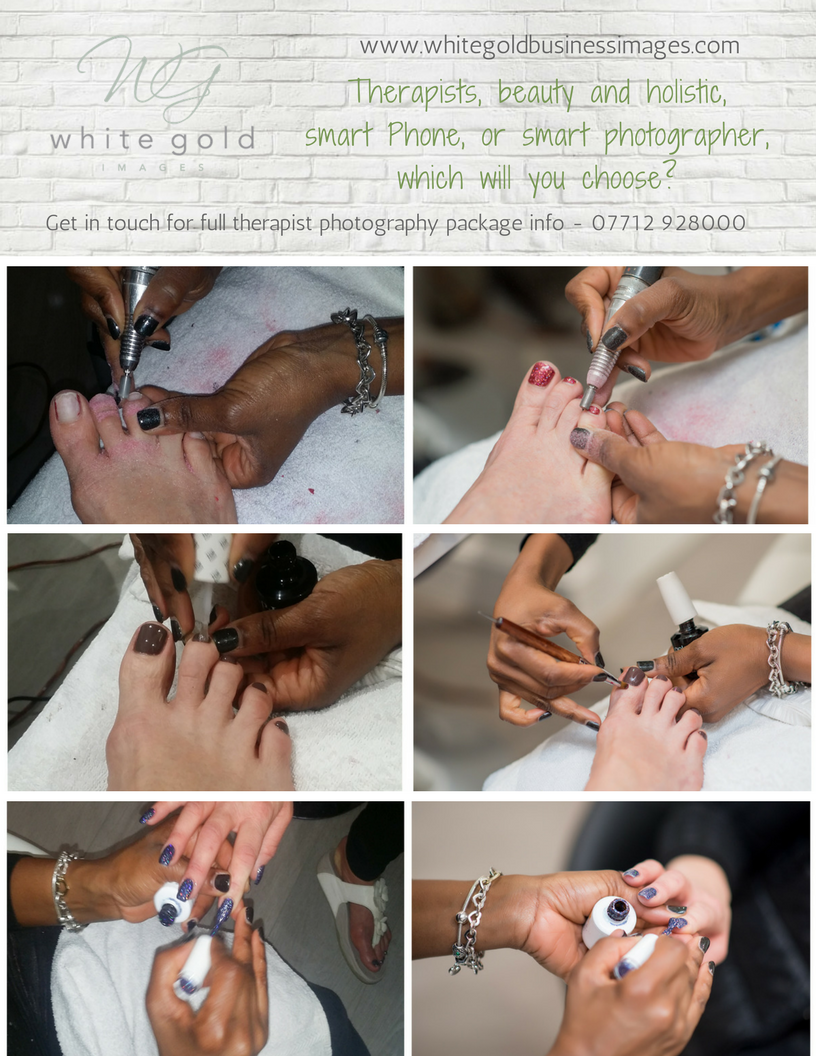 WG
white gold
IMAGES

www.whitegoldbusinessimages.com

Therapists, beauty and holistic, smart Phone, or smart photographer, which will you choose?

Get in touch for full therapist photography package info - 07712 928000