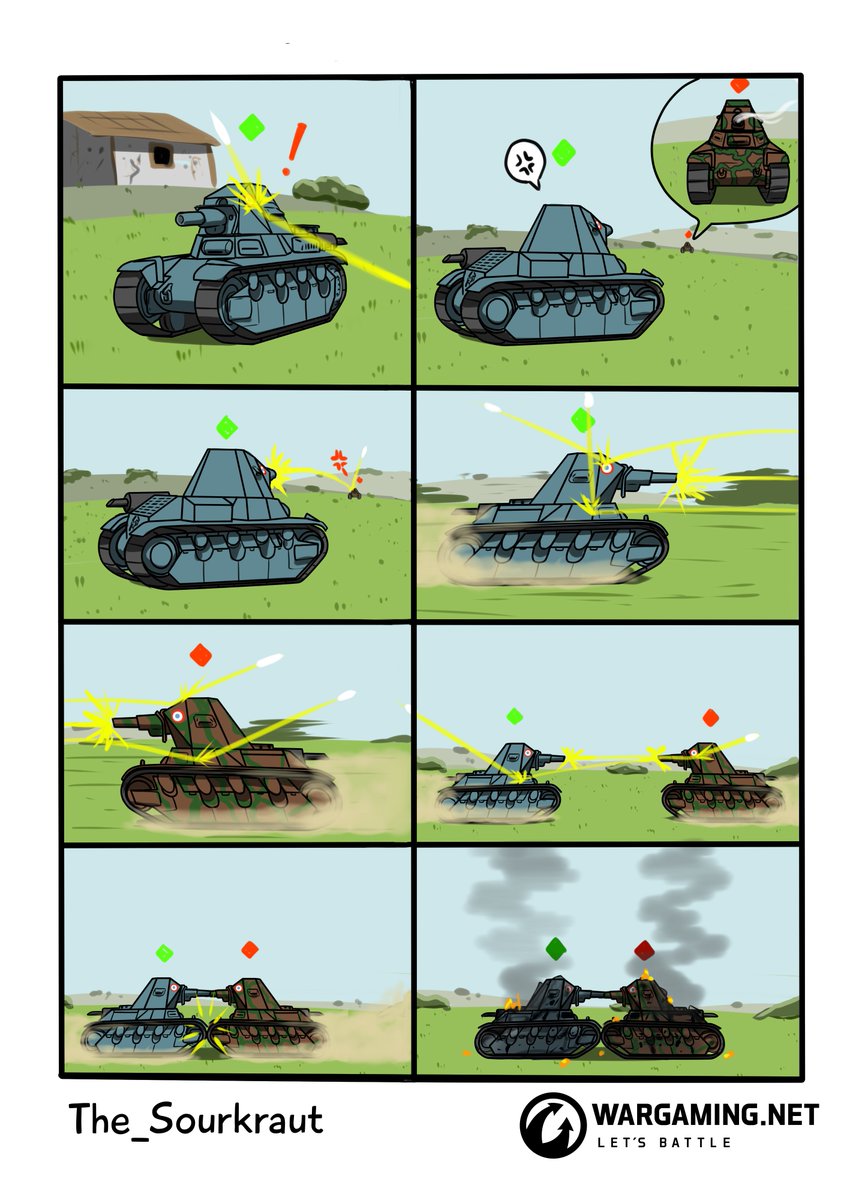 !

The_Sourkraut

WARGAMING.NET
LET'S BATTLE