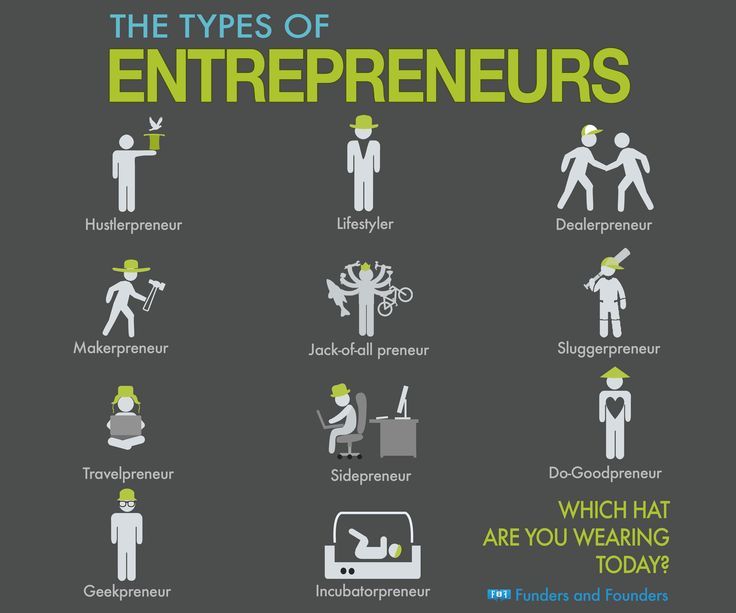 THE TYPES OF
ENTREPRENEURS

Hustlerpreneur

Lifestyler

Dealerpreneur

Makerpreneur

Jack-of-all preneur

Sluggerpreneur

Travelpreneur

Sidepreneur

Do-Goodpreneur

Geekpreneur

Incubatorpreneur

WHICH HAT
ARE YOU WEARING
TODAY?

F&F Funders and Founders