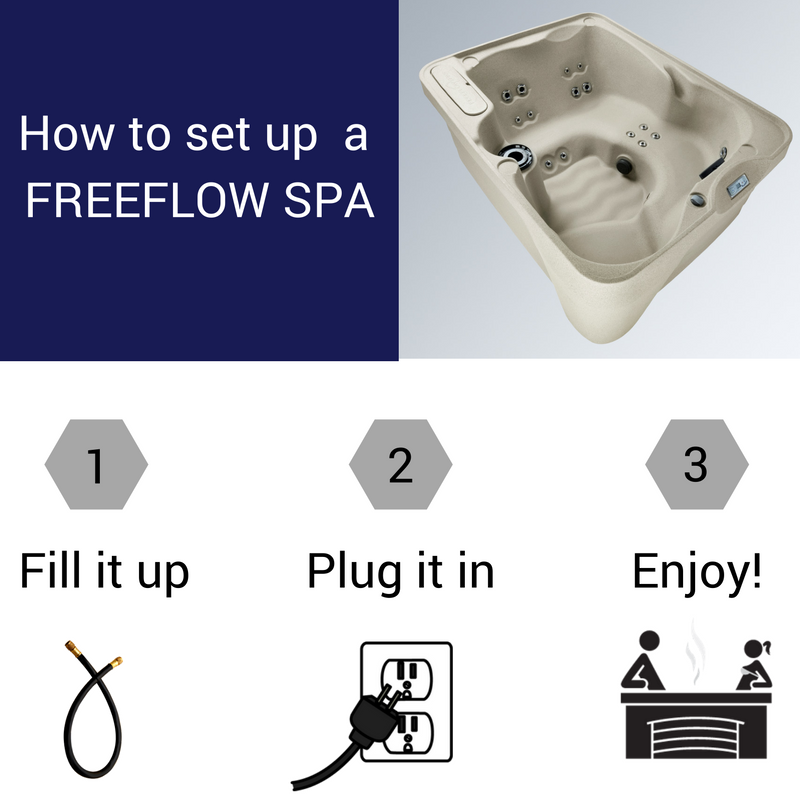 How to set up a FREEFLOW SPA

1

Fill it up

2

Plug it in

3

Enjoy!