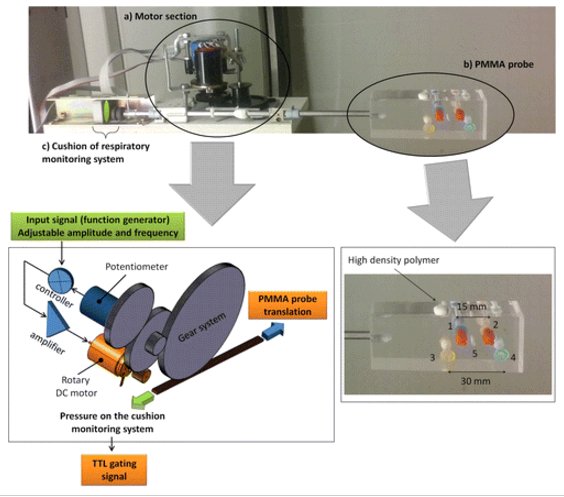 a) Motor section

b) PMMA probe

c) Cushion of respiratory monitoring system

Input signal (function generator)
Adjustable amplitude and frequency

Potentiometer

controller

amplifier

Gear system

PMMA probe translation

Rotary DC motor

Pressure on the cushion monitoring system

TTL gating signal

High density polymer

15 mm

1

2

3

5

4

30 mm