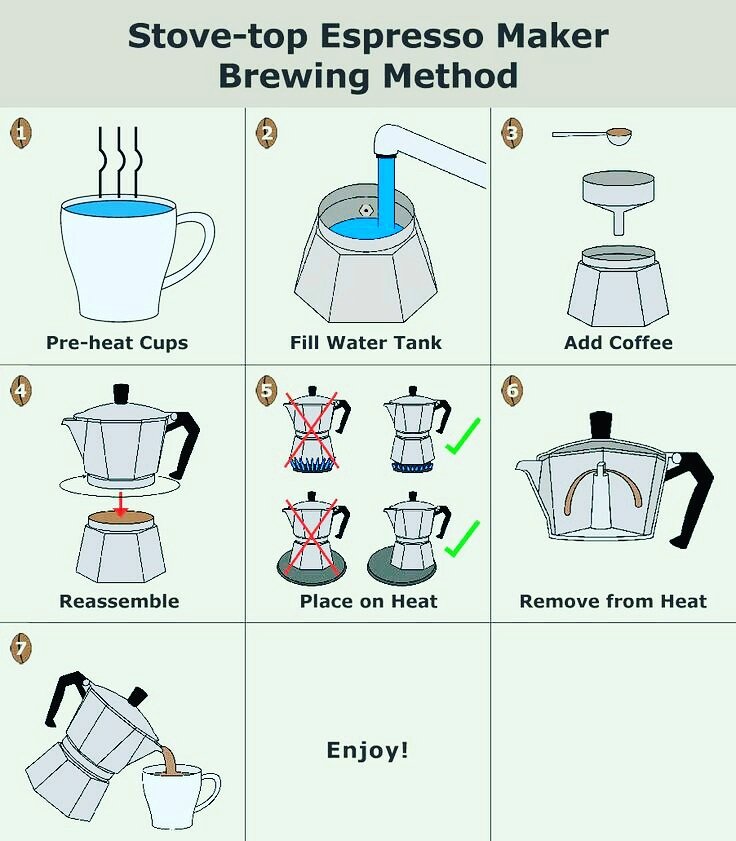 Stove-top Espresso Maker Brewing Method

1
Pre-heat Cups

2
Fill Water Tank

3
Add Coffee

4
Reassemble

5
Place on Heat

6
Remove from Heat

7

Enjoy!