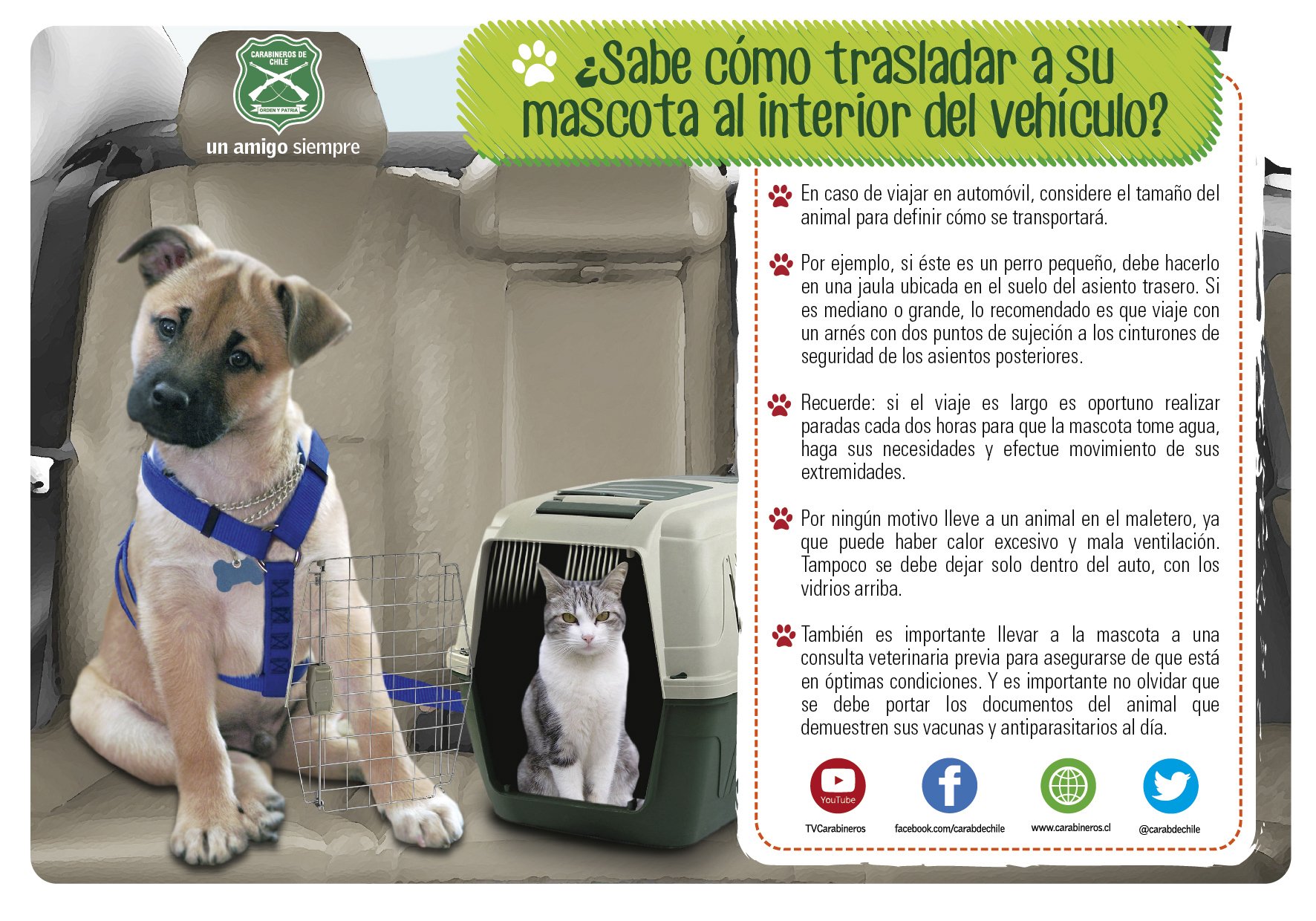 CARABINEROS DE CHILE
ORDEN Y PATRIA
un amigo siempre

¿Sabe cómo trasladar a su mascota al interior del vehículo?

En caso de viajar en automóvil, considere el tamaño del animal para definir cómo se transportará.

Por ejemplo, si éste es un perro pequeño, debe hacerlo en una jaula ubicada en el suelo del asiento trasero. Si es mediano o grande, lo recomendado es que viaje con un arnés con dos puntos de sujeción a los cinturones de seguridad de los asientos posteriores.

Recuerde: si el viaje es largo es oportuno realizar paradas cada dos horas para que la mascota tome agua, haga sus necesidades y efectue movimiento de sus extremidades.

Por ningún motivo lleve a un animal en el maletero, ya que puede haber calor excesivo y mala ventilación. Tampoco se debe dejar solo dentro del auto, con los vidrios arriba.

También es importante llevar a la mascota a una consulta veterinaria previa para asegurarse de que está en óptimas condiciones. Y es importante no olvidar que se debe portar los documentos del animal que demuestren sus vacunas y antiparasitarios al día.

YouTube
TVCarabineros
facebook.com/carabdechile
www.carabineros.cl
@carabdechile