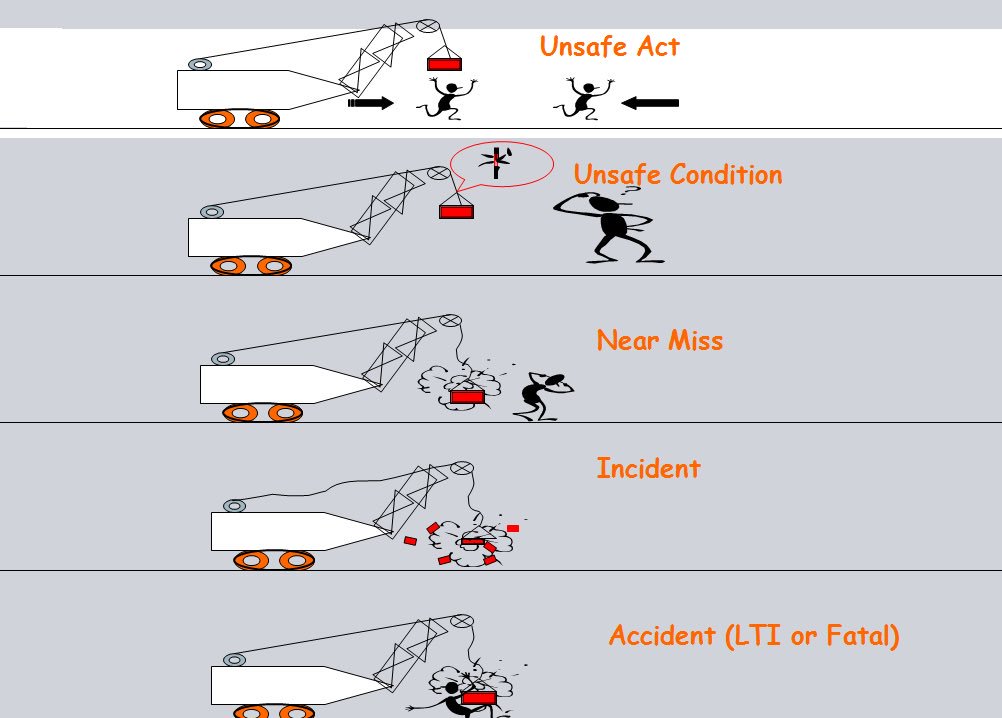 Unsafe Act

Unsafe Condition

Near Miss

Incident

Accident (LTI or Fatal)