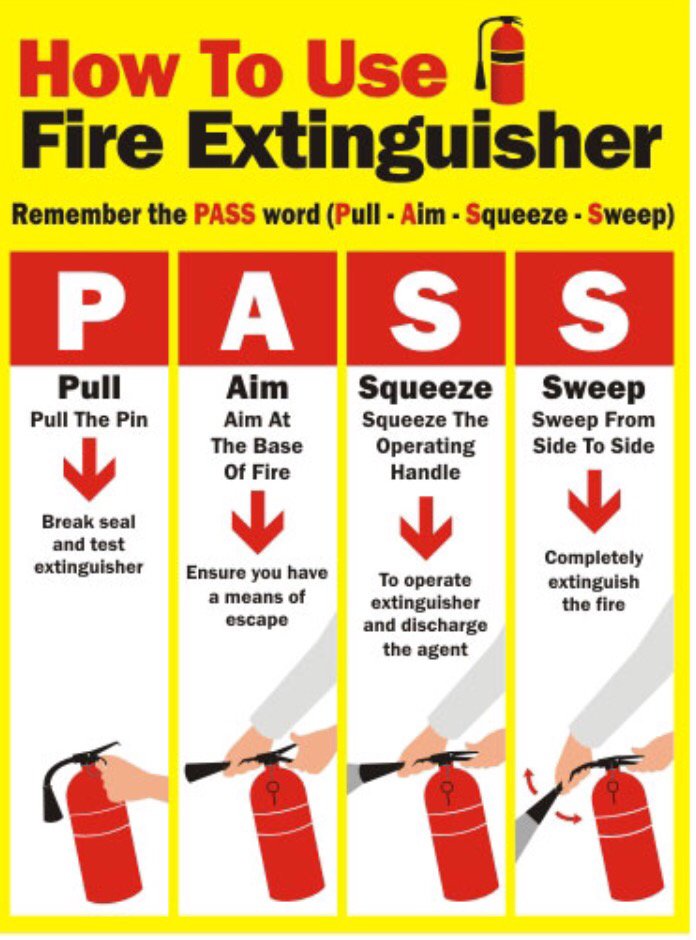 How To Use
Fire Extinguisher

Remember the PASS word (Pull - Aim - Squeeze - Sweep)

P

Pull
Pull The Pin

Break seal and test extinguisher

A

Aim
Aim At The Base Of Fire

Ensure you have a means of escape

S

Squeeze
Squeeze The Operating Handle

To operate extinguisher and discharge the agent

S

Sweep
Sweep From Side To Side

Completely extinguish the fire