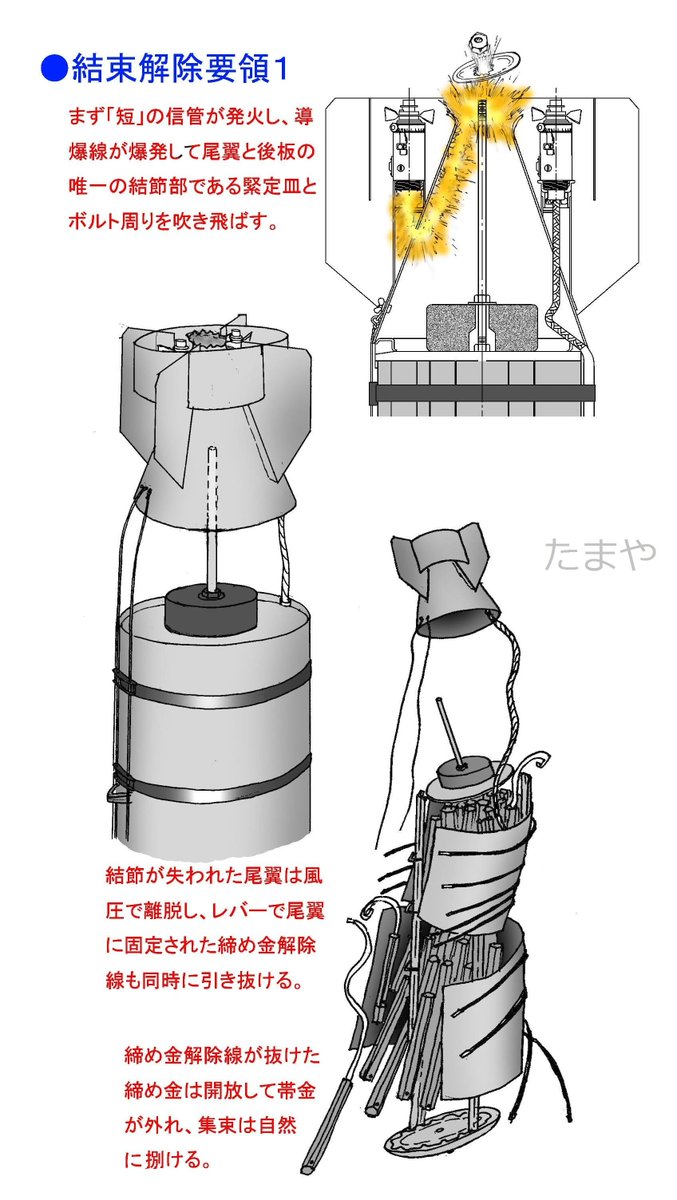 ●結束解除要領1

まず「短」の信管が発火し、導爆線が爆発して尾翼と後板の唯一の結節部である緊定皿とボルト周りを吹き飛ばす。

たまや

結節が失われた尾翼は風圧で離脱し、レバーで尾翼に固定された締め金解除線も同時に引き抜ける。

締め金解除線が抜けた締め金は開放して帯金が外れ、集束は自然に捌ける。