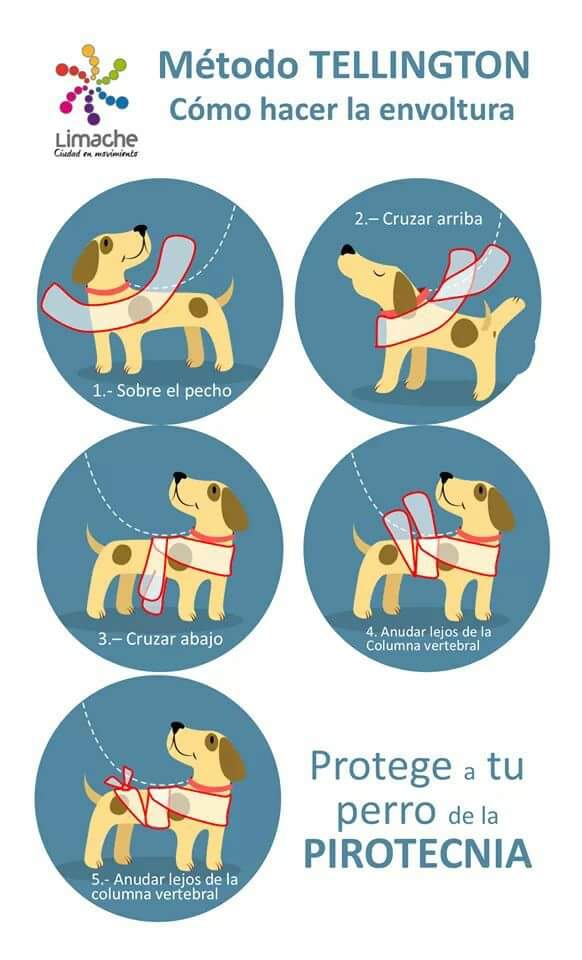 Limache
Ciudad en movimiento

Método TELLINGTON
Cómo hacer la envoltura

1.- Sobre el pecho

2.– Cruzar arriba

3.– Cruzar abajo

4. Anudar lejos de la Columna vertebral

5.- Anudar lejos de la columna vertebral

Protege a tu perro de la PIROTECNIA