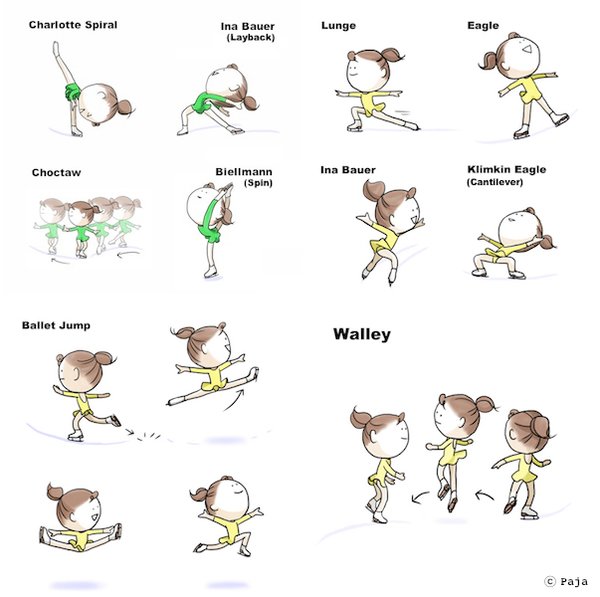 Charlotte Spiral

Ina Bauer
(Layback)

Lunge

Eagle

Choctaw

Biellmann
(Spin)

Ina Bauer

Klimkin Eagle
(Cantilever)

Ballet Jump

Walley

© Paja