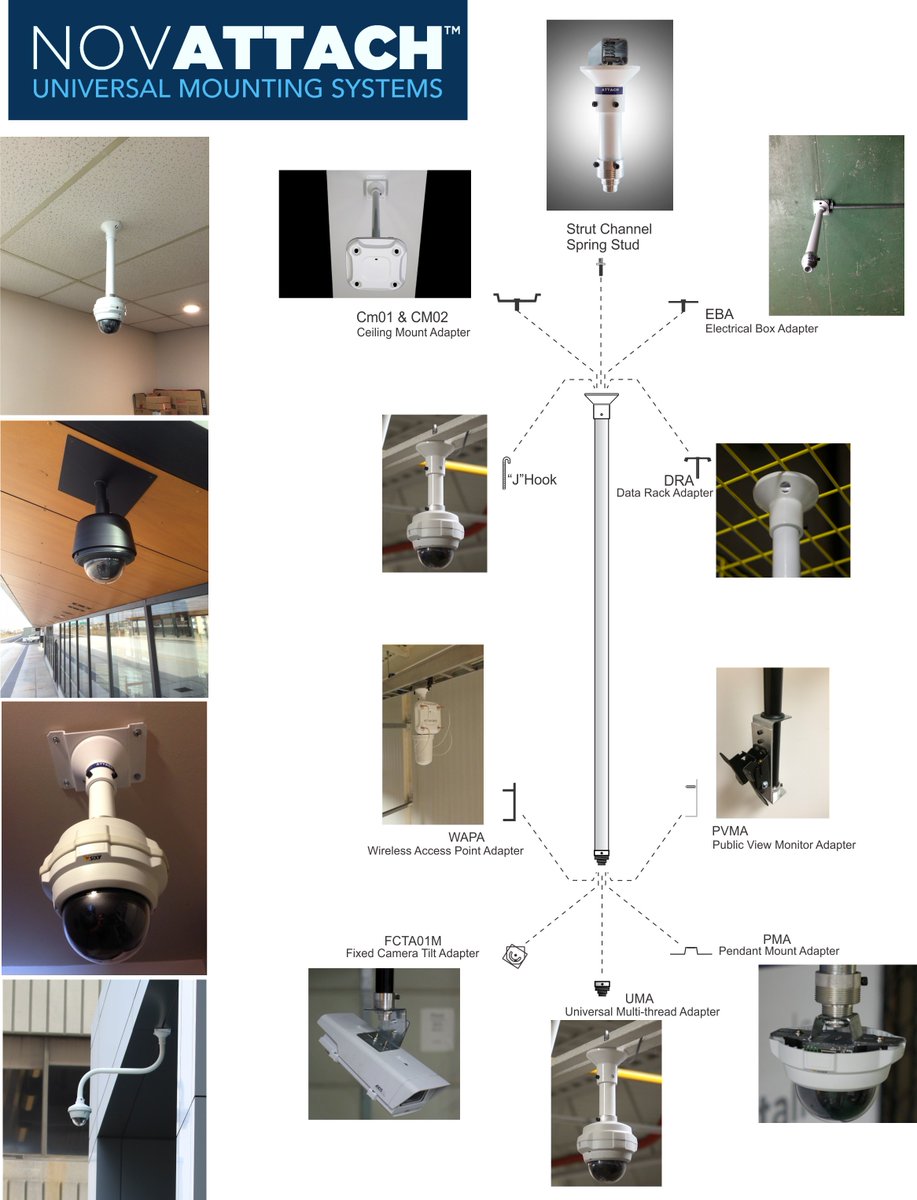 NOVATTACH™
UNIVERSAL MOUNTING SYSTEMS

ATTACH

Strut Channel
Spring Stud

Cm01 & CM02
Ceiling Mount Adapter

EBA
Electrical Box Adapter

"J"Hook

DRA
Data Rack Adapter

WAPA
Wireless Access Point Adapter

PVMA
Public View Monitor Adapter

FCTA01M
Fixed Camera Tilt Adapter

PMA
Pendant Mount Adapter

UMA
Universal Multi-thread Adapter

AXIS