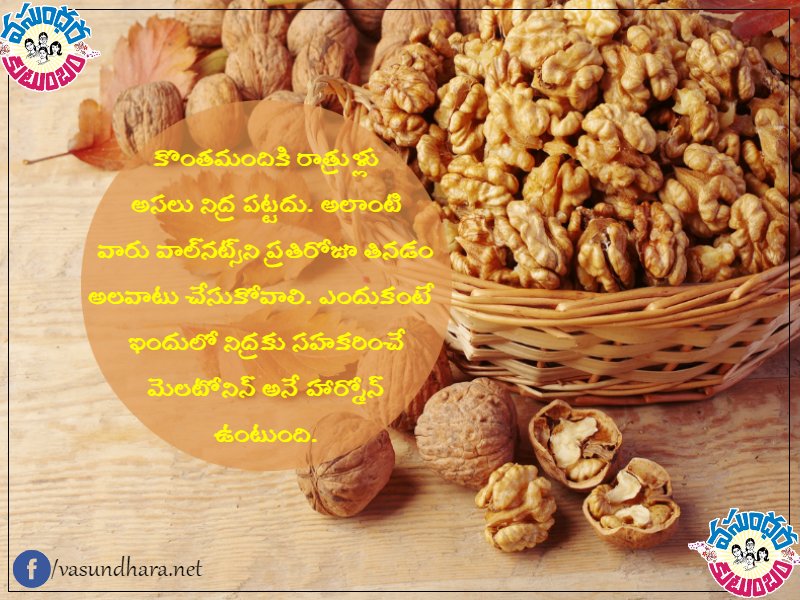 వసుంధర కుటుంబం

కొంతమందికి రాత్రుళ్లు అసలు నిద్ర పట్టదు. అలాంటి వారు వాల్‌నట్స్‌ని ప్రతిరోజూ తినడం అలవాటు చేసుకోవాలి. ఎందుకంటే ఇందులో నిద్రకు సహకరించే మెలటోనిన్ అనే హార్మోన్ ఉంటుంది.

/vasundhara.net

వసుంధర కుటుంబం