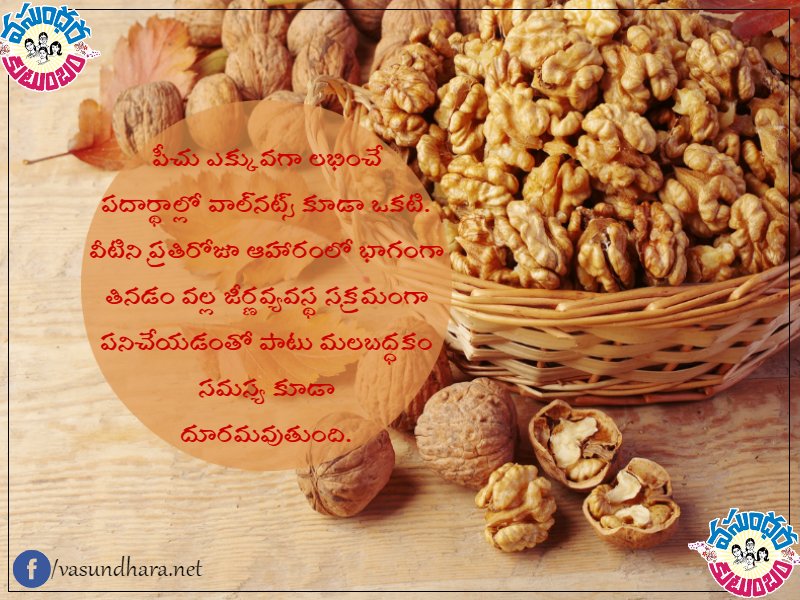 వసుంధర కుటుంబం

పీచు ఎక్కువగా లభించే పదార్థాల్లో వాల్‌నట్స్ కూడా ఒకటి. వీటిని ప్రతిరోజూ ఆహారంలో భాగంగా తినడం వల్ల జీర్ణవ్యవస్థ సక్రమంగా పనిచేయడంతో పాటు మలబద్ధకం సమస్య కూడా దూరమవుతుంది.

/vasundhara.net

వసుంధర కుటుంబం