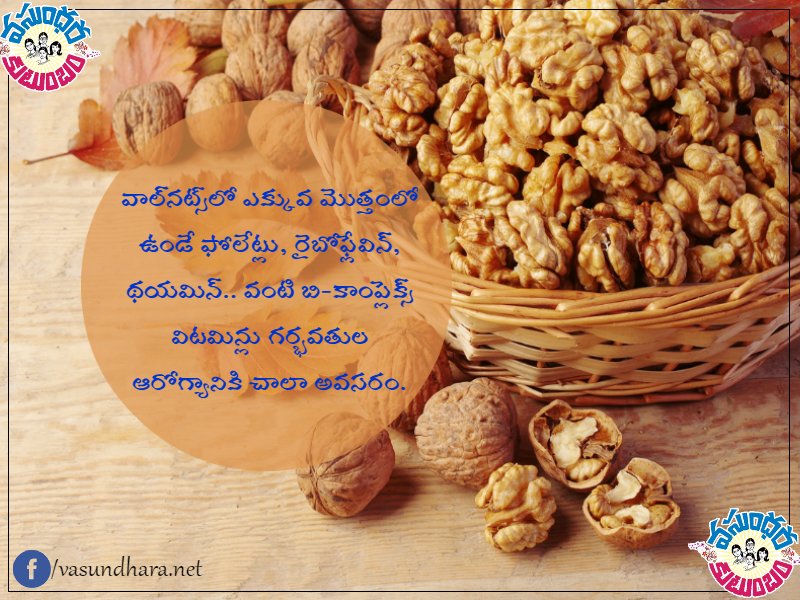 వసుంధర కుటుంబం

వాల్‌నట్స్‌లో ఎక్కువ మొత్తంలో ఉండే ఫోలేట్లు, రైబోఫ్లేవిన్, థయమిన్.. వంటి బి-కాంప్లెక్స్ విటమిన్లు గర్భవతుల ఆరోగ్యానికి చాలా అవసరం.

/vasundhara.net

వసుంధర కుటుంబం