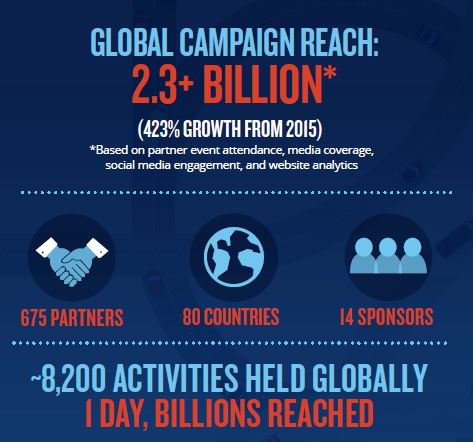 GLOBAL CAMPAIGN REACH:
2.3+ BILLION*

(423% GROWTH FROM 2015)
*Based on partner event attendance, media coverage, social media engagement, and website analytics

675 PARTNERS

80 COUNTRIES

14 SPONSORS

~8,200 ACTIVITIES HELD GLOBALLY
1 DAY, BILLIONS REACHED