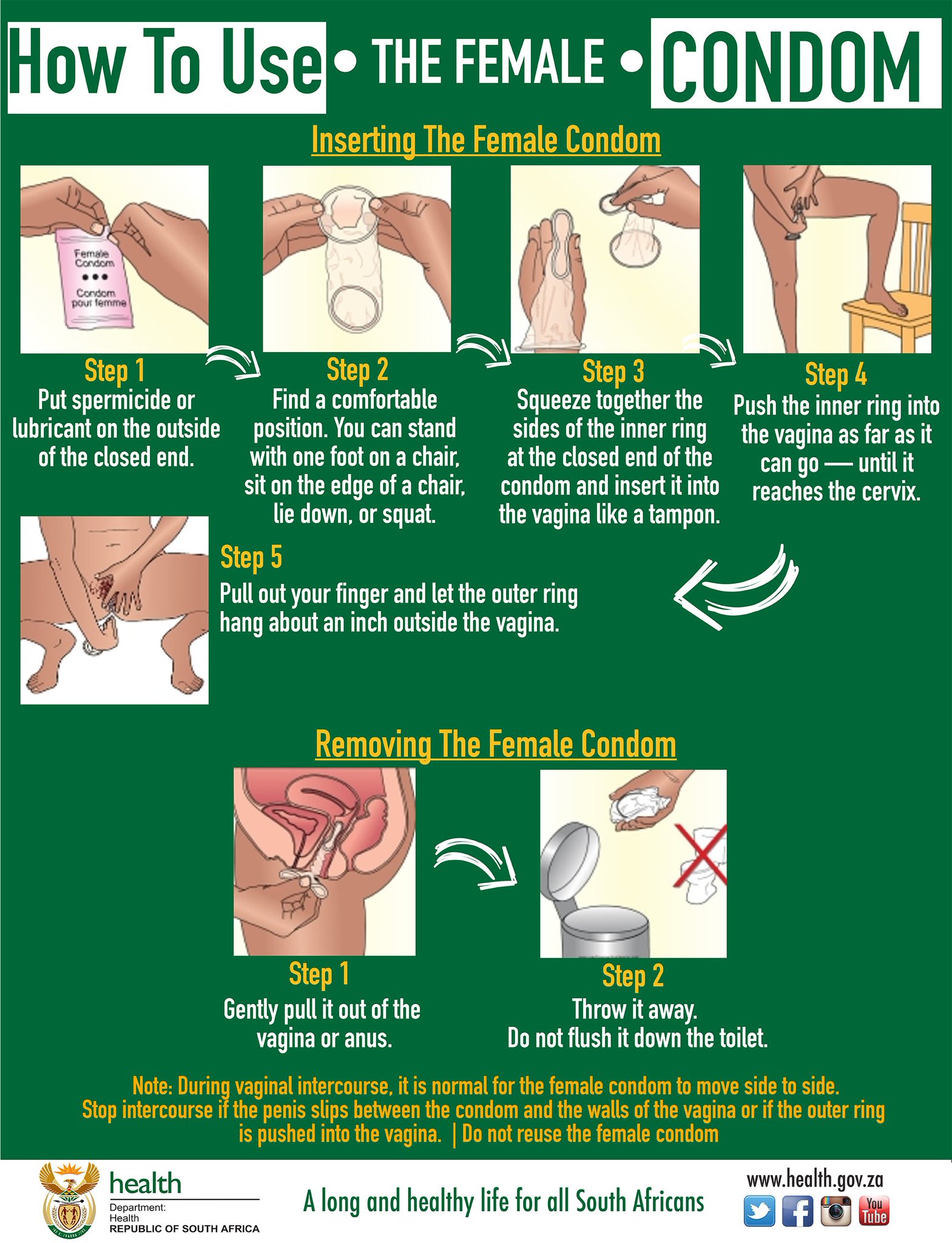 How To Use • THE FEMALE • CONDOM

Inserting The Female Condom

Female Condom
•••
Condom pour femme

Step 1
Put spermicide or lubricant on the outside of the closed end.

Step 2
Find a comfortable position. You can stand with one foot on a chair, sit on the edge of a chair, lie down, or squat.

Step 3
Squeeze together the sides of the inner ring at the closed end of the condom and insert it into the vagina like a tampon.

Step 4
Push the inner ring into the vagina as far as it can go — until it reaches the cervix.

Step 5
Pull out your finger and let the outer ring hang about an inch outside the vagina.

Removing The Female Condom

Step 1
Gently pull it out of the vagina or anus.

Step 2
Throw it away.
Do not flush it down the toilet.

Note: During vaginal intercourse, it is normal for the female condom to move side to side.
Stop intercourse if the penis slips between the condom and the walls of the vagina or if the outer ring is pushed into the vagina. | Do not reuse the female condom

health
Department:
Health
REPUBLIC OF SOUTH AFRICA

A long and healthy life for all South Africans

www.health.gov.za

You Tube