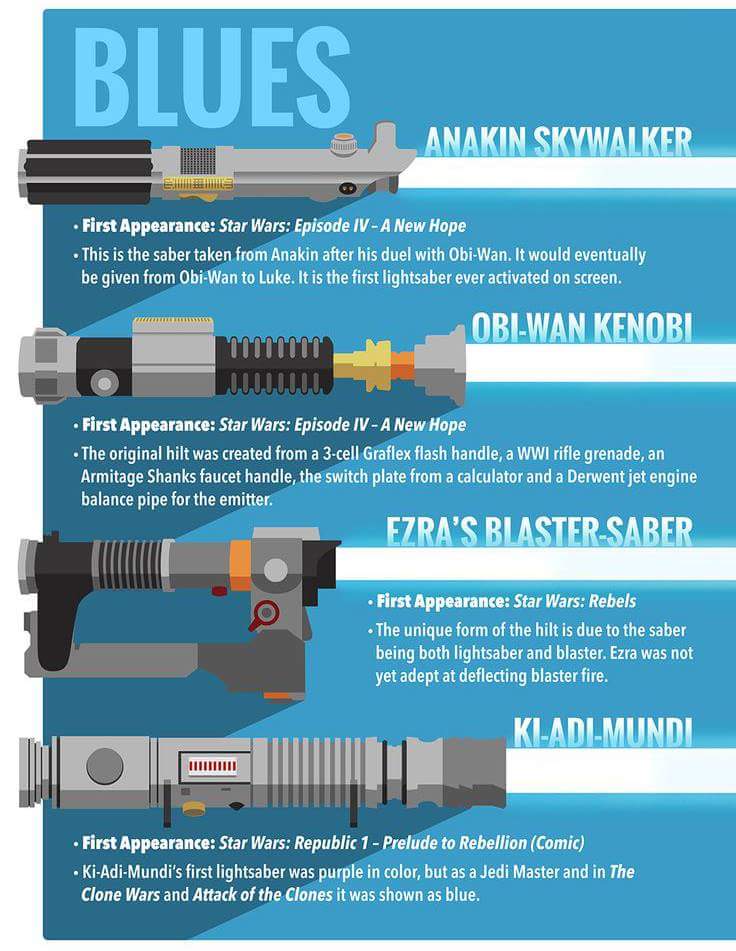 BLUES

ANAKIN SKYWALKER

• First Appearance: Star Wars: Episode IV – A New Hope

• This is the saber taken from Anakin after his duel with Obi-Wan. It would eventually be given from Obi-Wan to Luke. It is the first lightsaber ever activated on screen.

OBI-WAN KENOBI

• First Appearance: Star Wars: Episode IV – A New Hope

• The original hilt was created from a 3-cell Graflex flash handle, a WWI rifle grenade, an Armitage Shanks faucet handle, the switch plate from a calculator and a Derwent jet engine balance pipe for the emitter.

EZRA'S BLASTER-SABER

• First Appearance: Star Wars: Rebels

• The unique form of the hilt is due to the saber being both lightsaber and blaster. Ezra was not yet adept at deflecting blaster fire.

KI-ADI-MUNDI

• First Appearance: Star Wars: Republic 1 – Prelude to Rebellion (Comic)

• Ki-Adi-Mundi's first lightsaber was purple in color, but as a Jedi Master and in The Clone Wars and Attack of the Clones it was shown as blue.