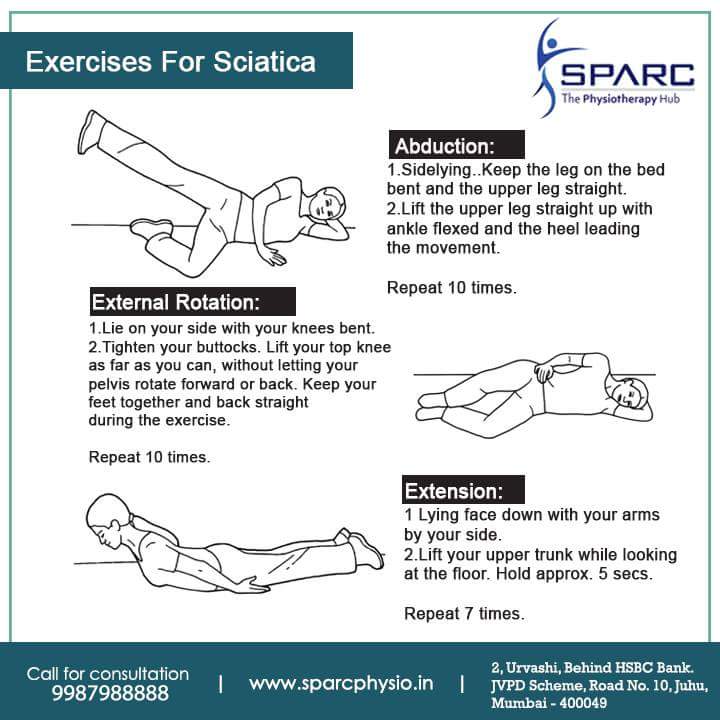 Exercises For Sciatica

SPARC
The Physiotherapy Hub

Abduction:
1.Sidelying..Keep the leg on the bed bent and the upper leg straight.
2.Lift the upper leg straight up with ankle flexed and the heel leading the movement.

Repeat 10 times.

External Rotation:
1.Lie on your side with your knees bent.
2.Tighten your buttocks. Lift your top knee as far as you can, without letting your pelvis rotate forward or back. Keep your feet together and back straight during the exercise.

Repeat 10 times.

Extension:
1 Lying face down with your arms by your side.
2.Lift your upper trunk while looking at the floor. Hold approx. 5 secs.

Repeat 7 times.

Call for consultation
9987988888 | www.sparcphysio.in | 2, Urvashi, Behind HSBC Bank. JVPD Scheme, Road No. 10, Juhu, Mumbai - 400049