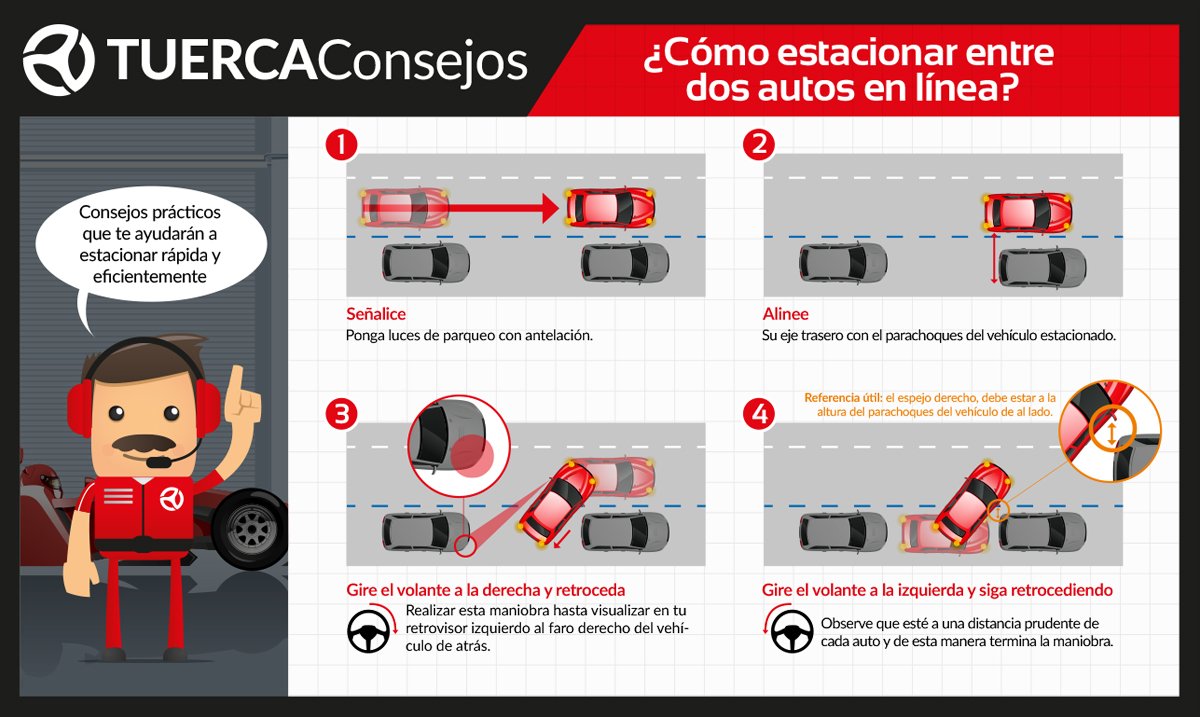 TUERCAConsejos

¿Cómo estacionar entre dos autos en línea?

Consejos prácticos que te ayudarán a estacionar rápida y eficientemente

1

Señalice
Ponga luces de parqueo con antelación.

2

Alinee
Su eje trasero con el parachoques del vehículo estacionado.

3

Gire el volante a la derecha y retroceda
Realizar esta maniobra hasta visualizar en tu retrovisor izquierdo al faro derecho del vehículo de atrás.

4

Referencia útil: el espejo derecho, debe estar a la altura del parachoques del vehículo de al lado.

Gire el volante a la izquierda y siga retrocediendo
Observe que esté a una distancia prudente de cada auto y de esta manera termina la maniobra.