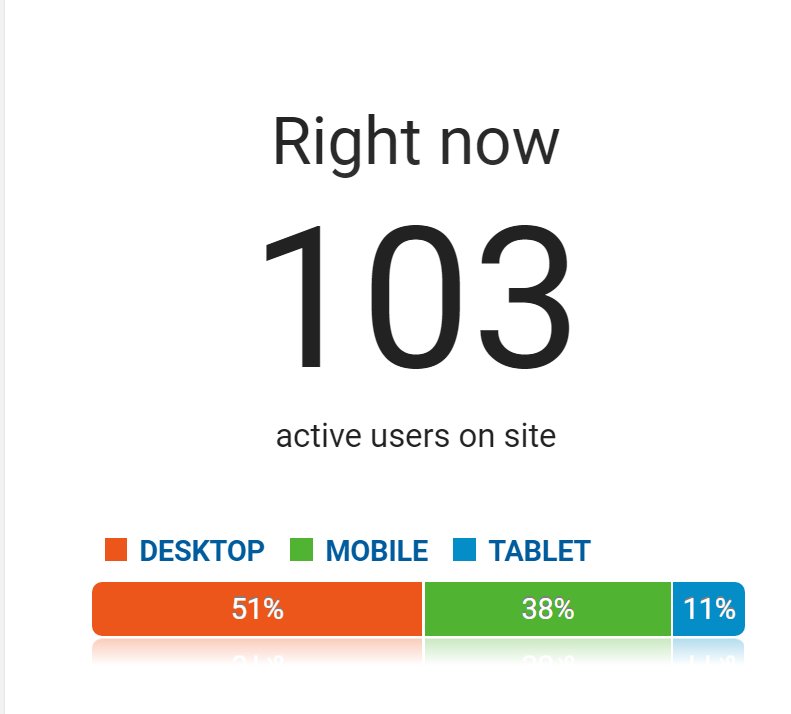 Right now

103

active users on site

DESKTOP MOBILE TABLET

51% 38% 11%