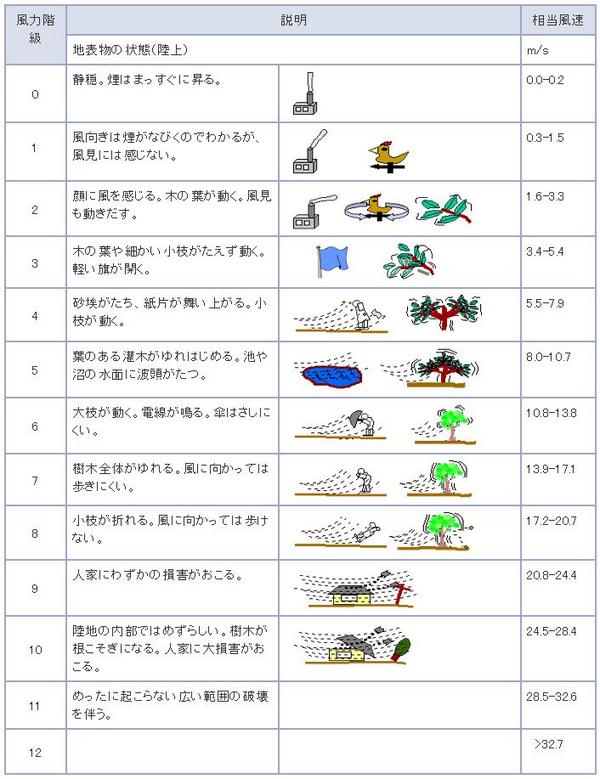 | 風力階級 | 説明 | | 相当風速 |
|---|---|---|---|
| | 地表物の状態(陸上) | | m/s |
| 0 | 静穏。煙はまっすぐに昇る。 | | 0.0-0.2 |
| 1 | 風向きは煙がなびくのでわかるが、風見には感じない。 | | 0.3-1.5 |
| 2 | 顔に風を感じる。木の葉が動く。風見も動きだす。 | | 1.6-3.3 |
| 3 | 木の葉や細かい小枝がたえず動く。軽い旗が開く。 | | 3.4-5.4 |
| 4 | 砂埃がたち、紙片が舞い上がる。小枝が動く。 | | 5.5-7.9 |
| 5 | 葉のある灌木がゆれはじめる。池や沼の水面に波頭がたつ。 | | 8.0-10.7 |
| 6 | 大枝が動く。電線が鳴る。傘はさしにくい。 | | 10.8-13.8 |
| 7 | 樹木全体がゆれる。風に向かっては歩きにくい。 | | 13.9-17.1 |
| 8 | 小枝が折れる。風に向かっては歩けない。 | | 17.2-20.7 |
| 9 | 人家にわずかの損害がおこる。 | | 20.8-24.4 |
| 10 | 陸地の内部ではめずらしい。樹木が根こそぎになる。人家に大損害がおこる。 | | 24.5-28.4 |
| 11 | めったに起こらない広い範囲の破壊を伴う。 | | 28.5-32.6 |
| 12 | | | >32.7 |