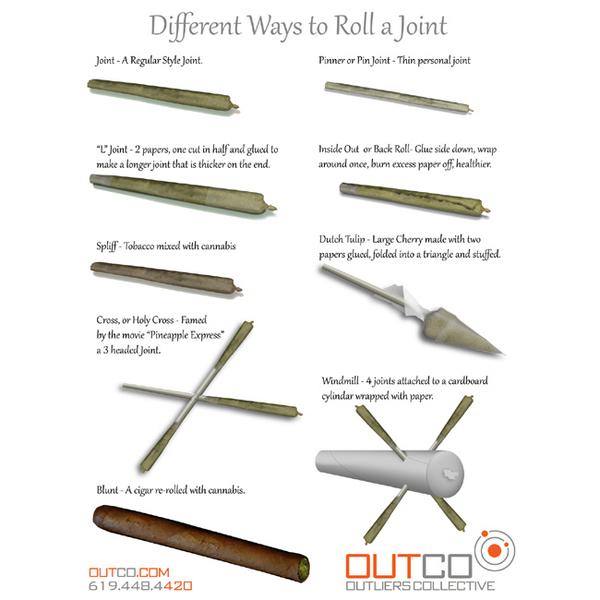 Different Ways to Roll a Joint

Joint - A Regular Style Joint.

"L" Joint - 2 papers, one cut in half and glued to make a longer joint that is thicker on the end.

Spliff - Tobacco mixed with cannabis

Cross, or Holy Cross - Famed by the movie "Pineapple Express" a 3 headed Joint.

Blunt - A cigar re-rolled with cannabis.

OUTCO.COM
619.448.4420

Pinner or Pin Joint - Thin personal joint

Inside Out or Back Roll- Glue side down, wrap around once, burn excess paper off, healthier.

Dutch Tulip - Large Cherry made with two papers glued, folded into a triangle and stuffed.

Windmill - 4 joints attached to a cardboard cylindar wrapped with paper.

OUTCO
OUTLIERS COLLECTIVE