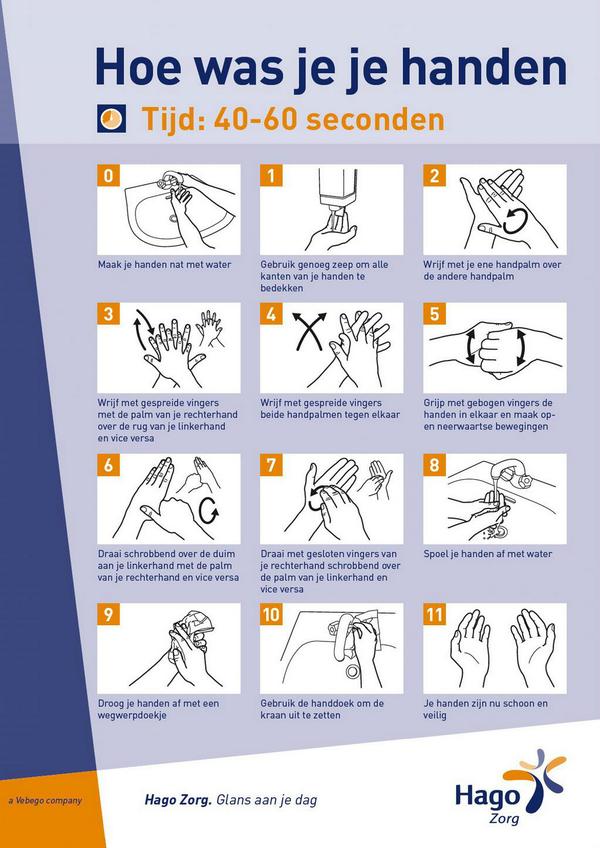 Hoe was je je handen

Tijd: 40-60 seconden

0
Maak je handen nat met water

1
Gebruik genoeg zeep om alle kanten van je handen te bedekken

2
Wrijf met je ene handpalm over de andere handpalm

3
Wrijf met gespreide vingers met de palm van je rechterhand over de rug van je linkerhand en vice versa

4
Wrijf met gespreide vingers beide handpalmen tegen elkaar

5
Grijp met gebogen vingers de handen in elkaar en maak op- en neerwaartse bewegingen

6
Draai schrobbend over de duim aan je linkerhand met de palm van je rechterhand en vice versa

7
Draai met gesloten vingers van je rechterhand schrobbend over de palm van je linkerhand en vice versa

8
Spoel je handen af met water

9
Droog je handen af met een wegwerpdoekje

10
Gebruik de handdoek om de kraan uit te zetten

11
Je handen zijn nu schoon en veilig

a Vebego company

Hago Zorg. Glans aan je dag

Hago Zorg