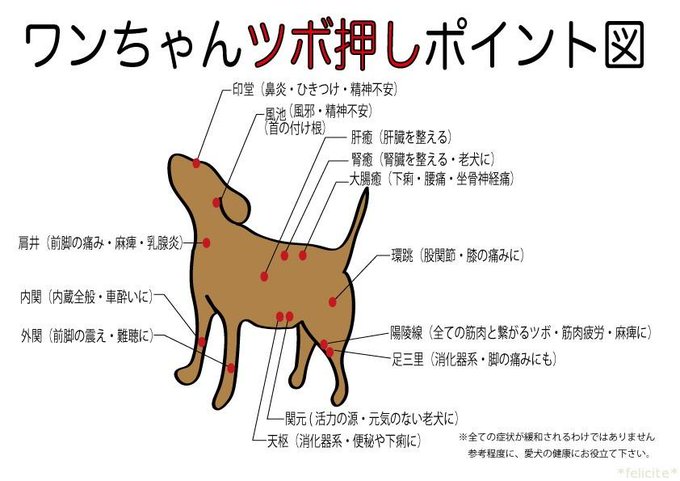 ワンちゃんツボ押しポイント図

印堂（鼻炎・ひきつけ・精神不安）

風池（風邪・精神不安）
（首の付け根）

肝癒（肝臓を整える）

腎癒（腎臓を整える・老犬に）

大腸癒（下痢・腰痛・坐骨神経痛）

肩井（前脚の痛み・麻痺・乳腺炎）

環跳（股関節・膝の痛みに）

内関（内蔵全般・車酔いに）

外関（前脚の震え・難聴に）

陽陵線（全ての筋肉と繋がるツボ・筋肉疲労・麻痺に）

足三里（消化器系・脚の痛みにも）

関元（活力の源・元気のない老犬に）

天枢（消化器系・便秘や下痢に）

※全ての症状が緩和されるわけではありません
参考程度に、愛犬の健康にお役立て下さい。

*felicite*