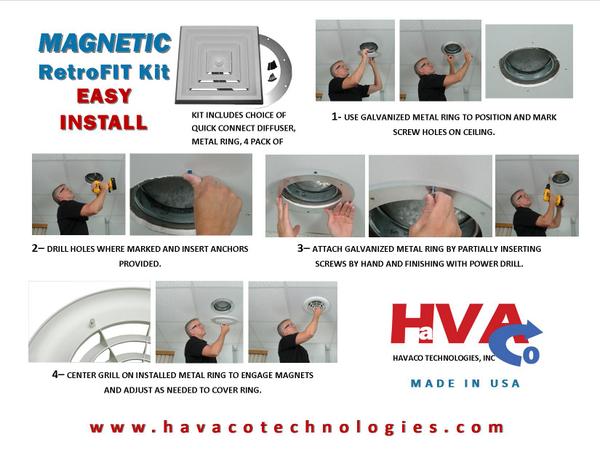 MAGNETIC
RetroFIT Kit
EASY
INSTALL

KIT INCLUDES CHOICE OF QUICK CONNECT DIFFUSER, METAL RING, 4 PACK OF

1- USE GALVANIZED METAL RING TO POSITION AND MARK SCREW HOLES ON CEILING.

2– DRILL HOLES WHERE MARKED AND INSERT ANCHORS PROVIDED.

3– ATTACH GALVANIZED METAL RING BY PARTIALLY INSERTING SCREWS BY HAND AND FINISHING WITH POWER DRILL.

4– CENTER GRILL ON INSTALLED METAL RING TO ENGAGE MAGNETS AND ADJUST AS NEEDED TO COVER RING.

HaVACo
HAVACO TECHNOLOGIES, INC
MADE IN USA

www.havacotechnologies.com