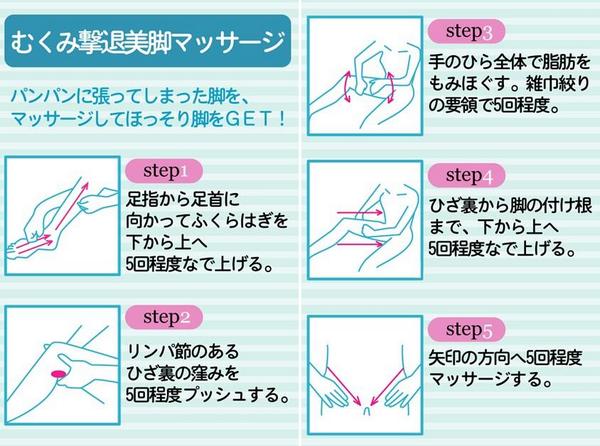 むくみ撃退美脚マッサージ

パンパンに張ってしまった脚を、マッサージしてほっそり脚をGET！

step1
足指から足首に向かってふくらはぎを下から上へ5回程度なで上げる。

step2
リンパ節のあるひざ裏の窪みを5回程度プッシュする。

step3
手のひら全体で脂肪をもみほぐす。雑巾絞りの要領で5回程度。

step4
ひざ裏から脚の付け根まで、下から上へ5回程度なで上げる。

step5
矢印の方向へ5回程度マッサージする。