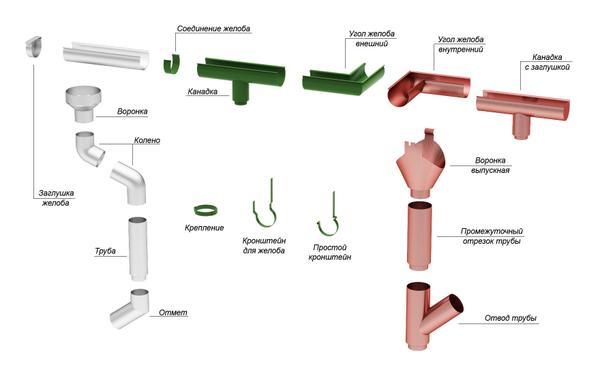 Соединение желоба

Угол желоба внешний

Угол желоба внутренний

Канадка с заглушкой

Канадка

Воронка

Колено

Заглушка желоба

Воронка выпускная

Крепление

Кронштейн для желоба

Простой кронштейн

Промежуточный отрезок трубы

Труба

Отмет

Отвод трубы