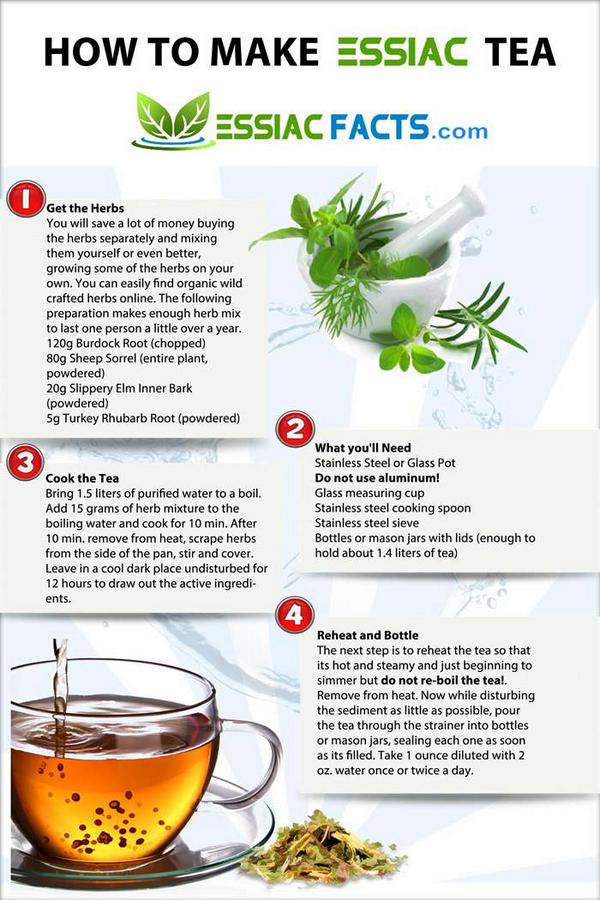 HOW TO MAKE ESSIAC TEA

ESSIAC FACTS.com

1

Get the Herbs
You will save a lot of money buying the herbs separately and mixing them yourself or even better, growing some of the herbs on your own. You can easily find organic wild crafted herbs online. The following preparation makes enough herb mix to last one person a little over a year.
120g Burdock Root (chopped)
80g Sheep Sorrel (entire plant, powdered)
20g Slippery Elm Inner Bark (powdered)
5g Turkey Rhubarb Root (powdered)

2

What you'll Need
Stainless Steel or Glass Pot
Do not use aluminum!
Glass measuring cup
Stainless steel cooking spoon
Stainless steel sieve
Bottles or mason jars with lids (enough to hold about 1.4 liters of tea)

3

Cook the Tea
Bring 1.5 liters of purified water to a boil. Add 15 grams of herb mixture to the boiling water and cook for 10 min. After 10 min. remove from heat, scrape herbs from the side of the pan, stir and cover. Leave in a cool dark place undisturbed for 12 hours to draw out the active ingredients.

4

Reheat and Bottle
The next step is to reheat the tea so that its hot and steamy and just beginning to simmer but do not re-boil the tea!. Remove from heat. Now while disturbing the sediment as little as possible, pour the tea through the strainer into bottles or mason jars, sealing each one as soon as its filled. Take 1 ounce diluted with 2 oz. water once or twice a day.