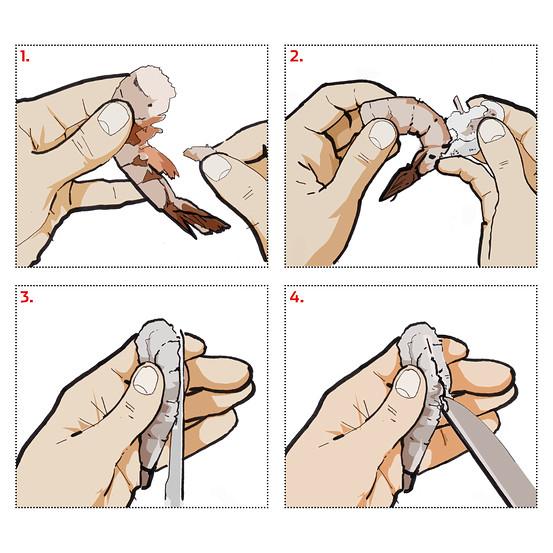 1.

2.

3.

4.