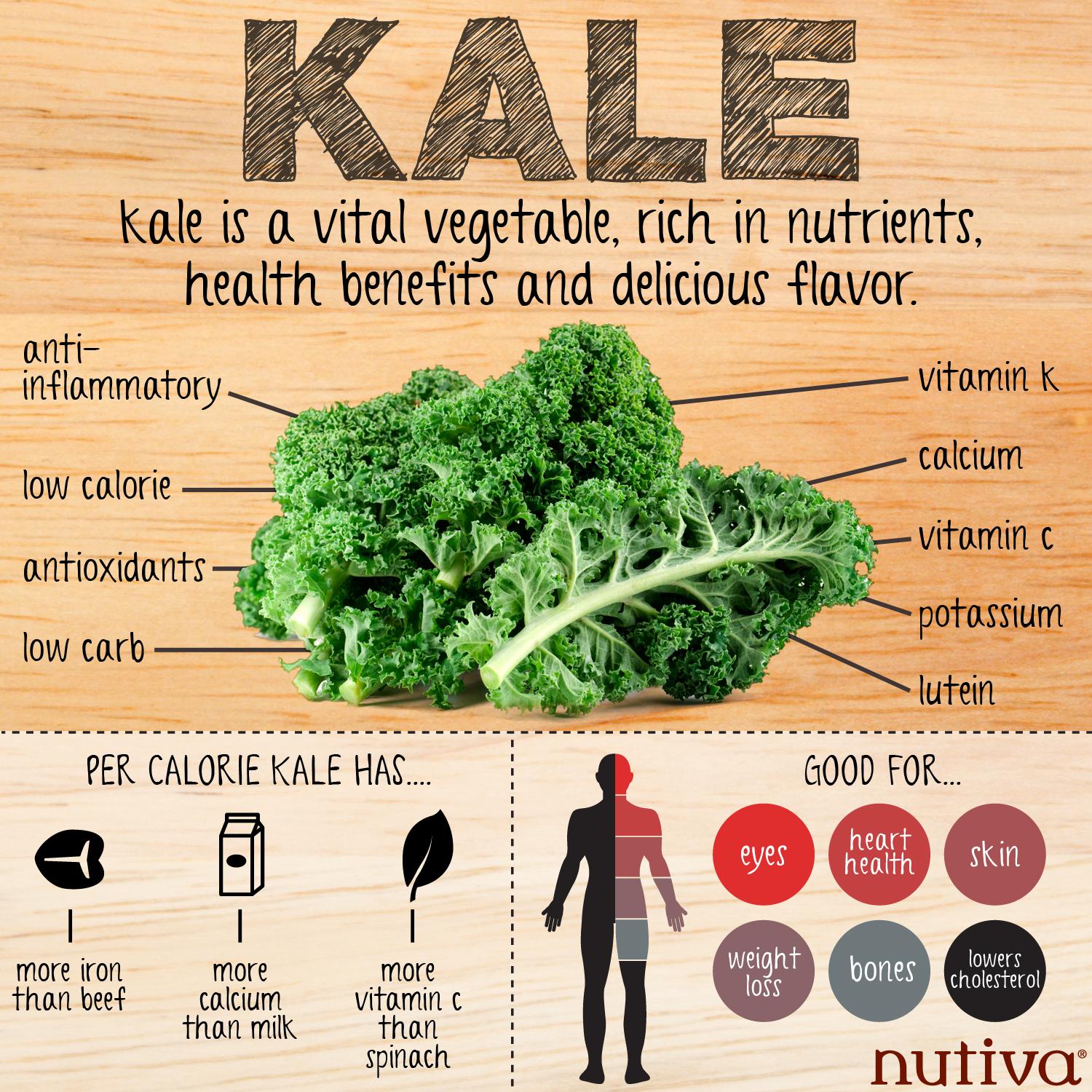 KALE

Kale is a vital vegetable, rich in nutrients, health benefits and delicious flavor.

anti-inflammatory

low calorie

antioxidants

low carb

vitamin k

calcium

vitamin c

potassium

lutein

PER CALORIE KALE HAS....

more iron than beef

more calcium than milk

more vitamin c than spinach

GOOD FOR...

eyes

heart health

skin

weight loss

bones

lowers cholesterol

nutiva®