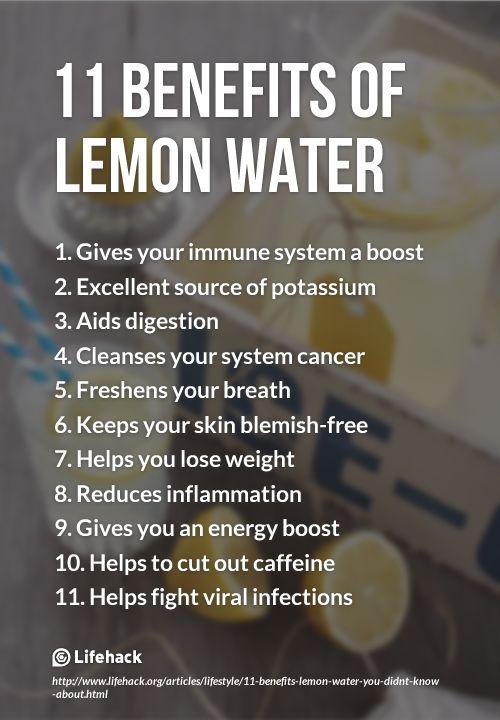 11 BENEFITS OF LEMON WATER

1. Gives your immune system a boost
2. Excellent source of potassium
3. Aids digestion
4. Cleanses your system cancer
5. Freshens your breath
6. Keeps your skin blemish-free
7. Helps you lose weight
8. Reduces inflammation
9. Gives you an energy boost
10. Helps to cut out caffeine
11. Helps fight viral infections

Lifehack

http://www.lifehack.org/articles/lifestyle/11-benefits-lemon-water-you-didnt-know-about.html