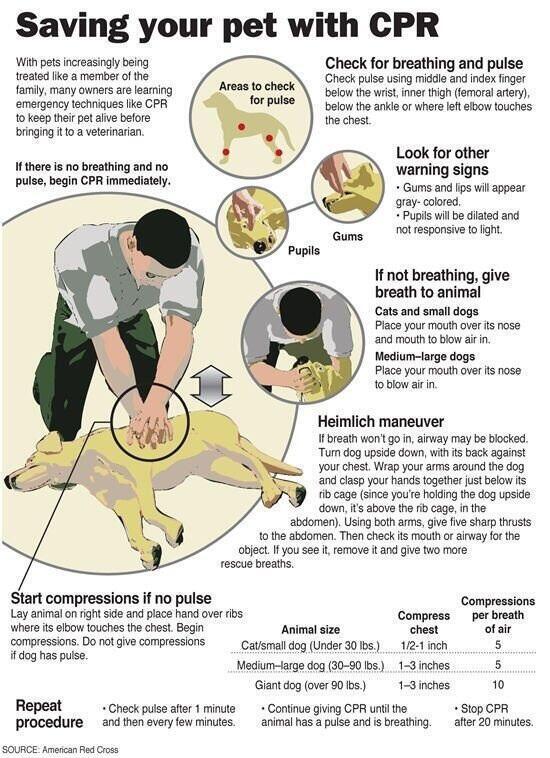 Saving your pet with CPR

With pets increasingly being treated like a member of the family, many owners are learning emergency techniques like CPR to keep their pet alive before bringing it to a veterinarian.

If there is no breathing and no pulse, begin CPR immediately.

Areas to check for pulse

Check for breathing and pulse
Check pulse using middle and index finger below the wrist, inner thigh (femoral artery), below the ankle or where left elbow touches the chest.

Look for other warning signs
• Gums and lips will appear gray- colored.
• Pupils will be dilated and not responsive to light.

Pupils

Gums

If not breathing, give breath to animal
Cats and small dogs
Place your mouth over its nose and mouth to blow air in.
Medium–large dogs
Place your mouth over its nose to blow air in.

Heimlich maneuver
If breath won't go in, airway may be blocked. Turn dog upside down, with its back against your chest. Wrap your arms around the dog and clasp your hands together just below its rib cage (since you're holding the dog upside down, it's above the rib cage, in the abdomen). Using both arms, give five sharp thrusts to the abdomen. Then check its mouth or airway for the object. If you see it, remove it and give two more rescue breaths.

Start compressions if no pulse
Lay animal on right side and place hand over ribs where its elbow touches the chest. Begin compressions. Do not give compressions if dog has pulse.

| Animal size | Compress chest | Compressions per breath of air |
|---|---|---|
| Cat/small dog (Under 30 lbs.) | 1/2-1 inch | 5 |
| Medium–large dog (30–90 lbs.) | 1–3 inches | 5 |
| Giant dog (over 90 lbs.) | 1–3 inches | 10 |

Repeat procedure
• Check pulse after 1 minute and then every few minutes.
• Continue giving CPR until the animal has a pulse and is breathing.
• Stop CPR after 20 minutes.

SOURCE: American Red Cross