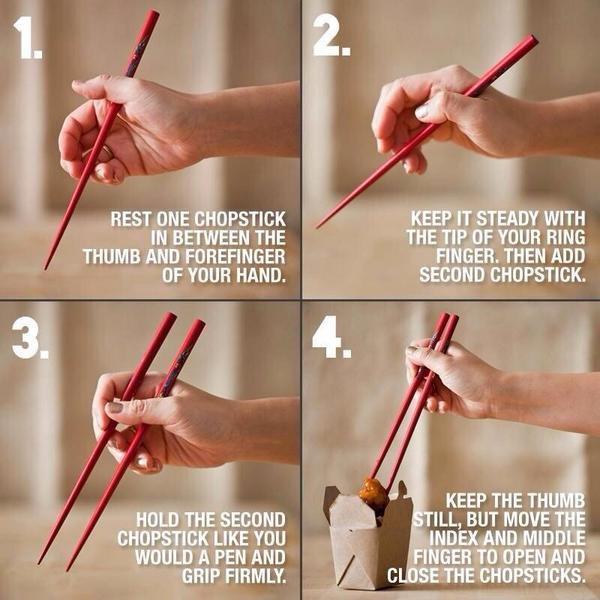 1.

REST ONE CHOPSTICK IN BETWEEN THE THUMB AND FOREFINGER OF YOUR HAND.

2.

KEEP IT STEADY WITH THE TIP OF YOUR RING FINGER. THEN ADD SECOND CHOPSTICK.

3.

HOLD THE SECOND CHOPSTICK LIKE YOU WOULD A PEN AND GRIP FIRMLY.

4.

KEEP THE THUMB STILL, BUT MOVE THE INDEX AND MIDDLE FINGER TO OPEN AND CLOSE THE CHOPSTICKS.