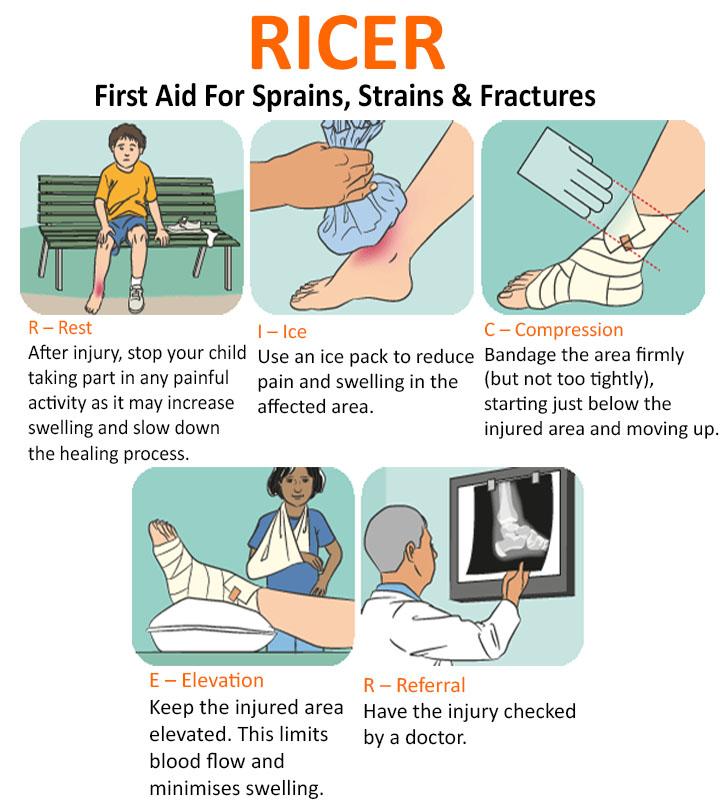 RICER

First Aid For Sprains, Strains & Fractures

R – Rest
After injury, stop your child taking part in any painful activity as it may increase swelling and slow down the healing process.

I – Ice
Use an ice pack to reduce pain and swelling in the affected area.

C – Compression
Bandage the area firmly (but not too tightly), starting just below the injured area and moving up.

E – Elevation
Keep the injured area elevated. This limits blood flow and minimises swelling.

R – Referral
Have the injury checked by a doctor.