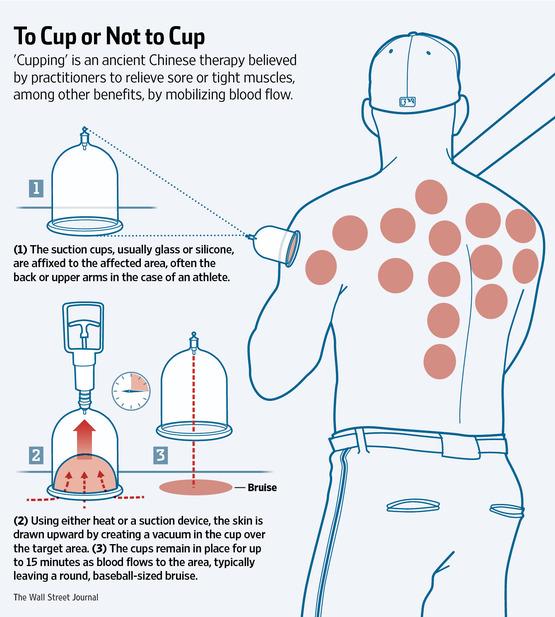 To Cup or Not to Cup

'Cupping' is an ancient Chinese therapy believed by practitioners to relieve sore or tight muscles, among other benefits, by mobilizing blood flow.

1

(1) The suction cups, usually glass or silicone, are affixed to the affected area, often the back or upper arms in the case of an athlete.

2

3

Bruise

(2) Using either heat or a suction device, the skin is drawn upward by creating a vacuum in the cup over the target area. (3) The cups remain in place for up to 15 minutes as blood flows to the area, typically leaving a round, baseball-sized bruise.

The Wall Street Journal