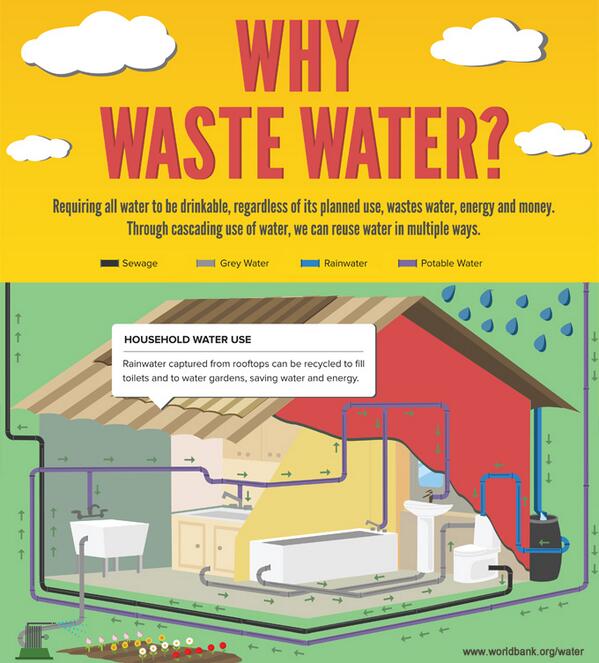 WHY WASTE WATER?

Requiring all water to be drinkable, regardless of its planned use, wastes water, energy and money. Through cascading use of water, we can reuse water in multiple ways.

Sewage
Grey Water
Rainwater
Potable Water

HOUSEHOLD WATER USE

Rainwater captured from rooftops can be recycled to fill toilets and to water gardens, saving water and energy.

www.worldbank.org/water