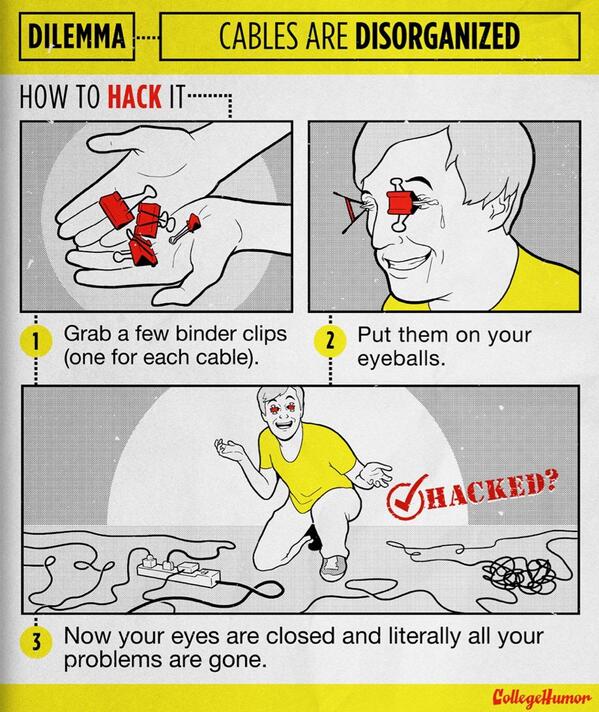 DILEMMA

CABLES ARE DISORGANIZED

HOW TO HACK IT

1 Grab a few binder clips (one for each cable).

2 Put them on your eyeballs.

HACKED?

3 Now your eyes are closed and literally all your problems are gone.

CollegeHumor