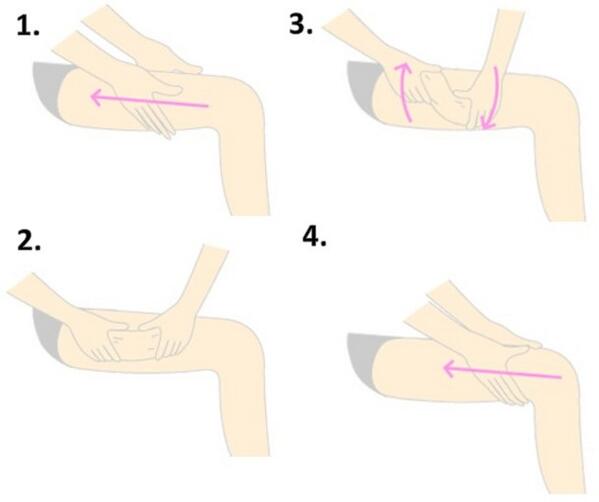 1.

3.

2.

4.