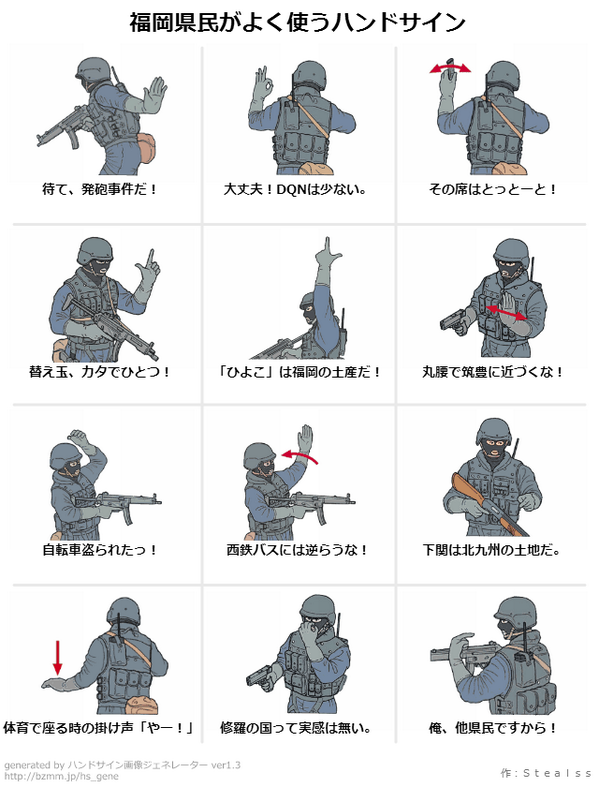 福岡県民がよく使うハンドサイン

待て、発砲事件だ！

大丈夫！DQNは少ない。

その席はとっとーと！

替え玉、カタでひとつ！

「ひよこ」は福岡の土産だ！

丸腰で筑豊に近づくな！

自転車盗られたっ！

西鉄バスには逆らうな！

下関は北九州の土地だ。

体育で座る時の掛け声「やー！」

修羅の国って実感は無い。

俺、他県民ですから！

generated by ハンドサイン画像ジェネレーター ver1.3
http://bzmm.jp/hs_gene

作：Stealss