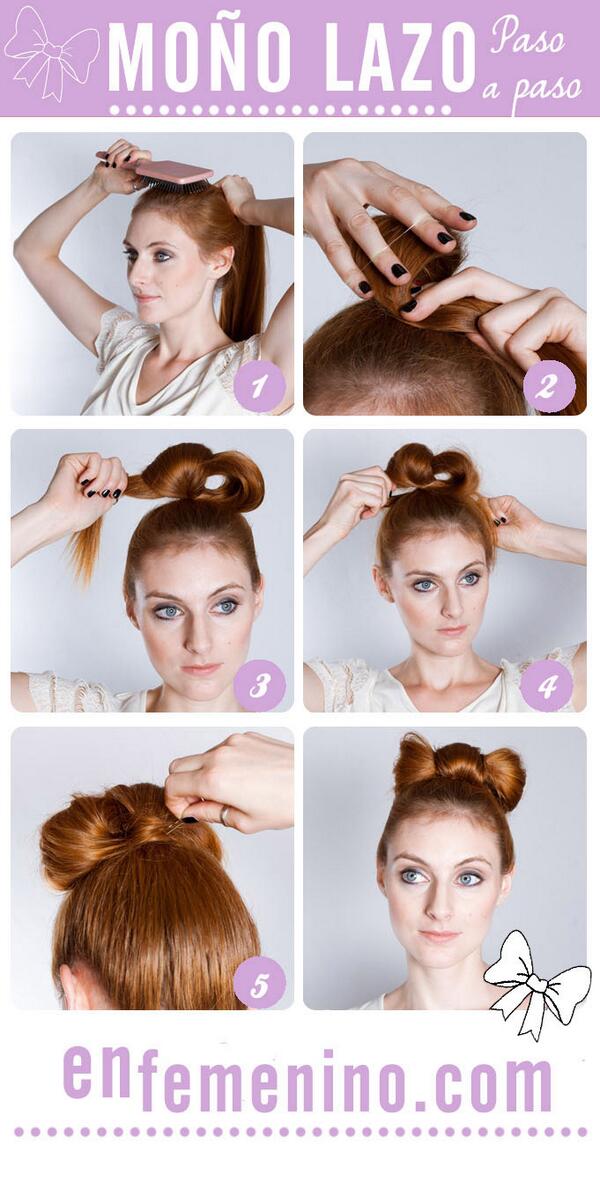 MOÑO LAZO Paso a paso

1

2

3

4

5

enfemenino.com