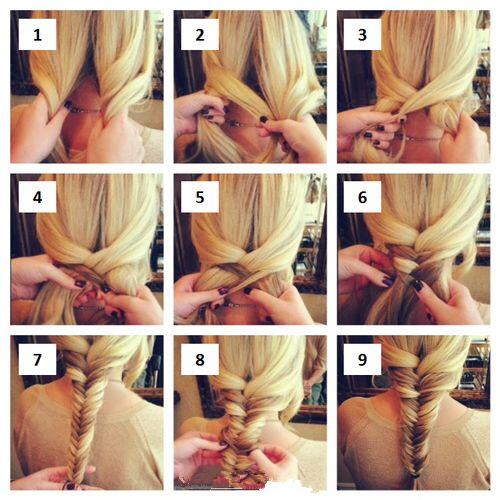 1

2

3

4

5

6

7

8

9