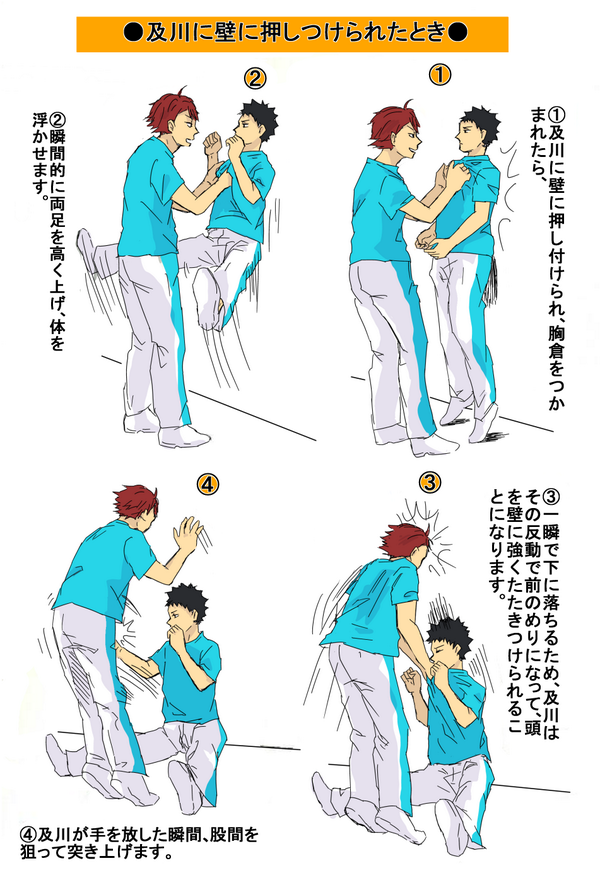 ●及川に壁に押しつけられたとき●

①

①及川に壁に押し付けられ、胸倉をつかまれたら、

②

②瞬間的に両足を高く上げ、体を浮かせます。

③

③一瞬で下に落ちるため、及川はその反動で前のめりになって、頭を壁に強くたたきつけられることになります。

④

④及川が手を放した瞬間、股間を狙って突き上げます。