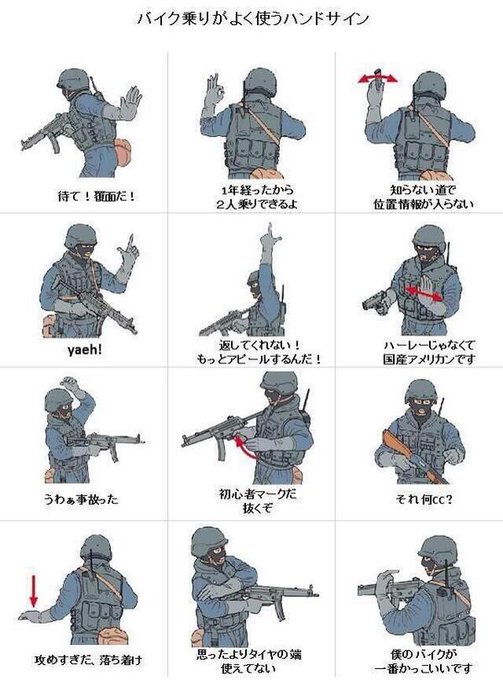 バイク乗りがよく使うハンドサイン

待て！覆面だ！

1年経ったから
2人乗りできるよ

知らない道で
位置情報が入らない

yaeh!

返してくれない！
もっとアピールするんだ！

ハーレーじゃなくて
国産アメリカンです

うわぁ事故った

初心者マークだ
抜くぞ

それ何cc？

攻めすぎだ、落ち着け

思ったよりタイヤの端
使えてない

僕のバイクが
一番かっこいいです