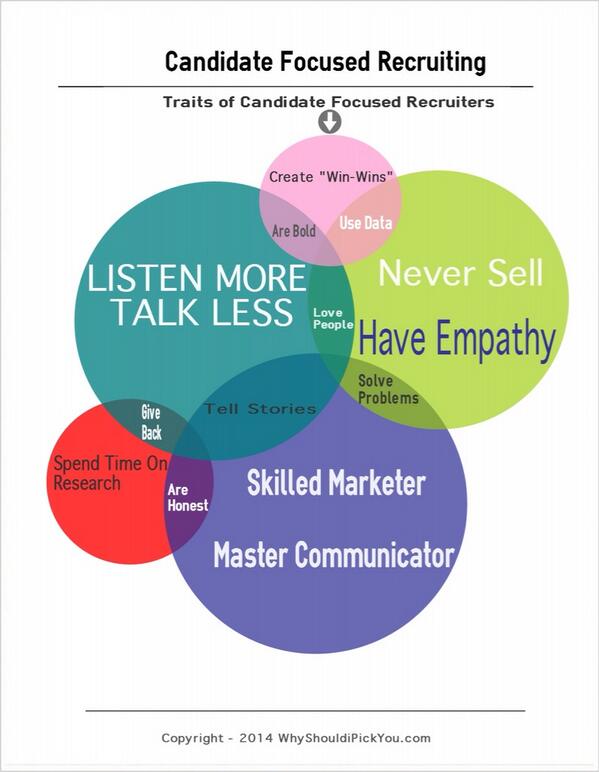 Candidate Focused Recruiting

Traits of Candidate Focused Recruiters

Create "Win-Wins"

Are Bold

Use Data

LISTEN MORE TALK LESS

Love People

Never Sell

Have Empathy

Solve Problems

Tell Stories

Give Back

Spend Time On Research

Are Honest

Skilled Marketer

Master Communicator

Copyright - 2014 WhyShouldiPickYou.com